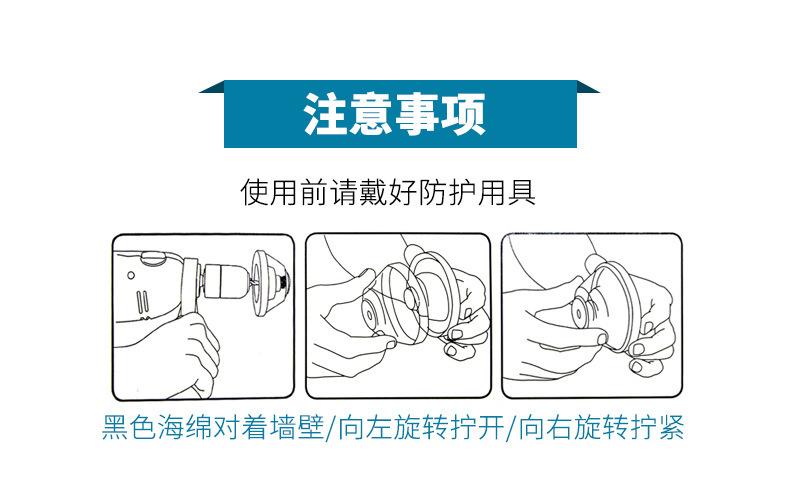 注意事项

使用前请戴好防护用具

黑色海绵对着墙壁/向左旋转拧开/向右旋转拧紧