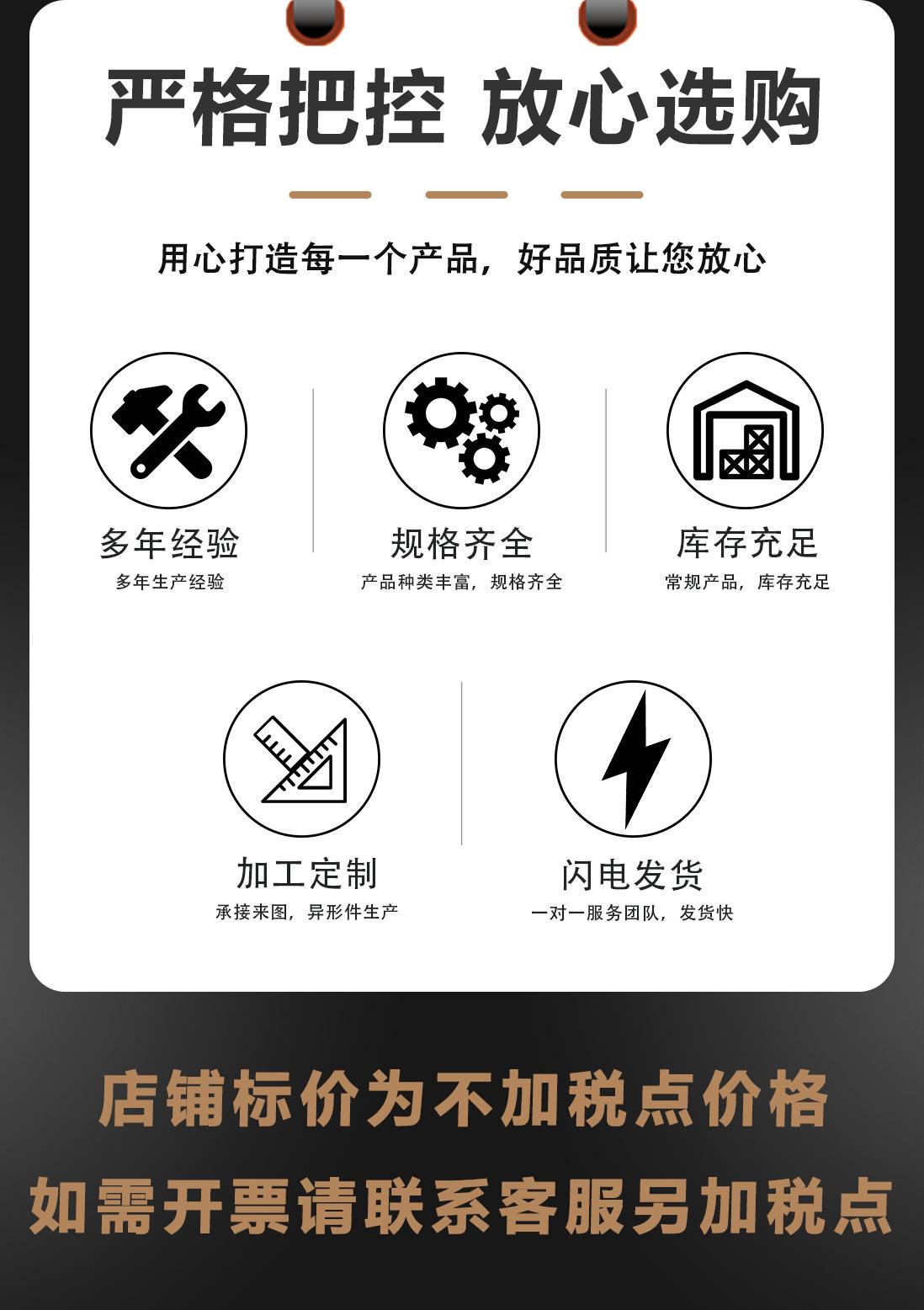 严格把控 放心选购

用心打造每一个产品，好品质让您放心

多年经验
多年生产经验

规格齐全
产品种类丰富，规格齐全

库存充足
常规产品，库存充足

加工定制
承接来图，异形件生产

闪电发货
一对一服务团队，发货快

店铺标价为不加税点价格
如需开票请联系客服另加税点