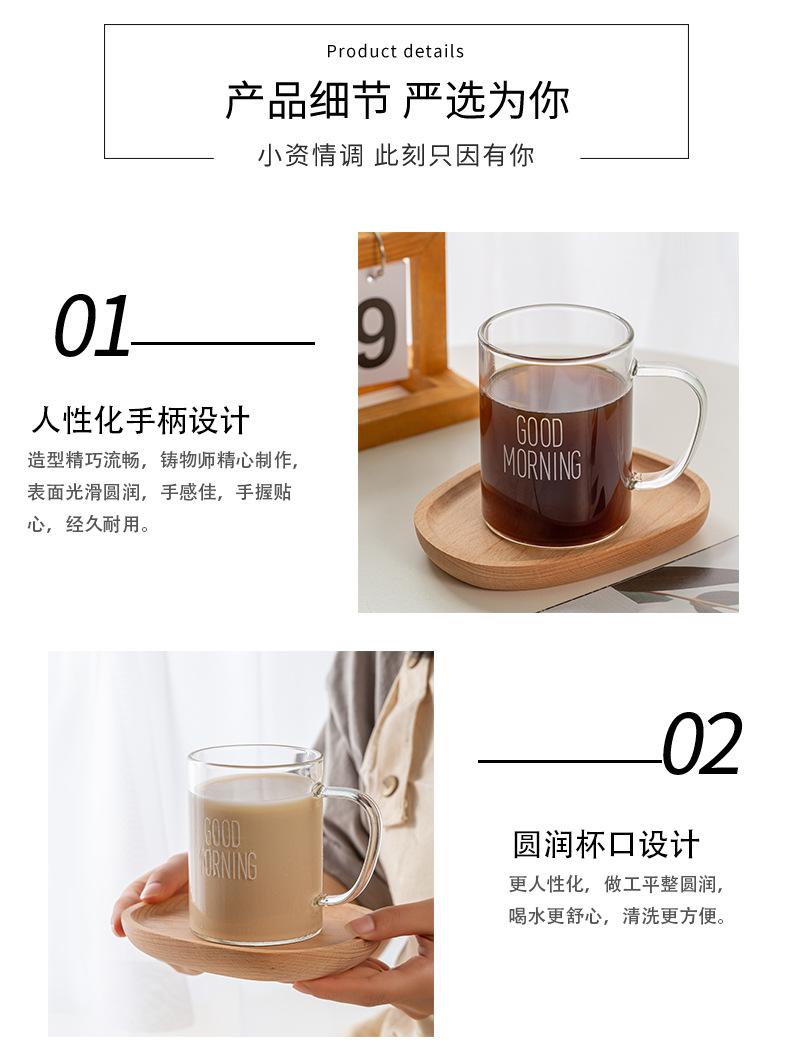 Product details

产品细节 严选为你

小资情调 此刻只因有你

01

人性化手柄设计

造型精巧流畅，铸物师精心制作，表面光滑圆润，手感佳，手握贴心，经久耐用。

9

GOOD
MORNING

GOOD
MORNING

02

圆润杯口设计

更人性化，做工平整圆润，喝水更舒心，清洗更方便。