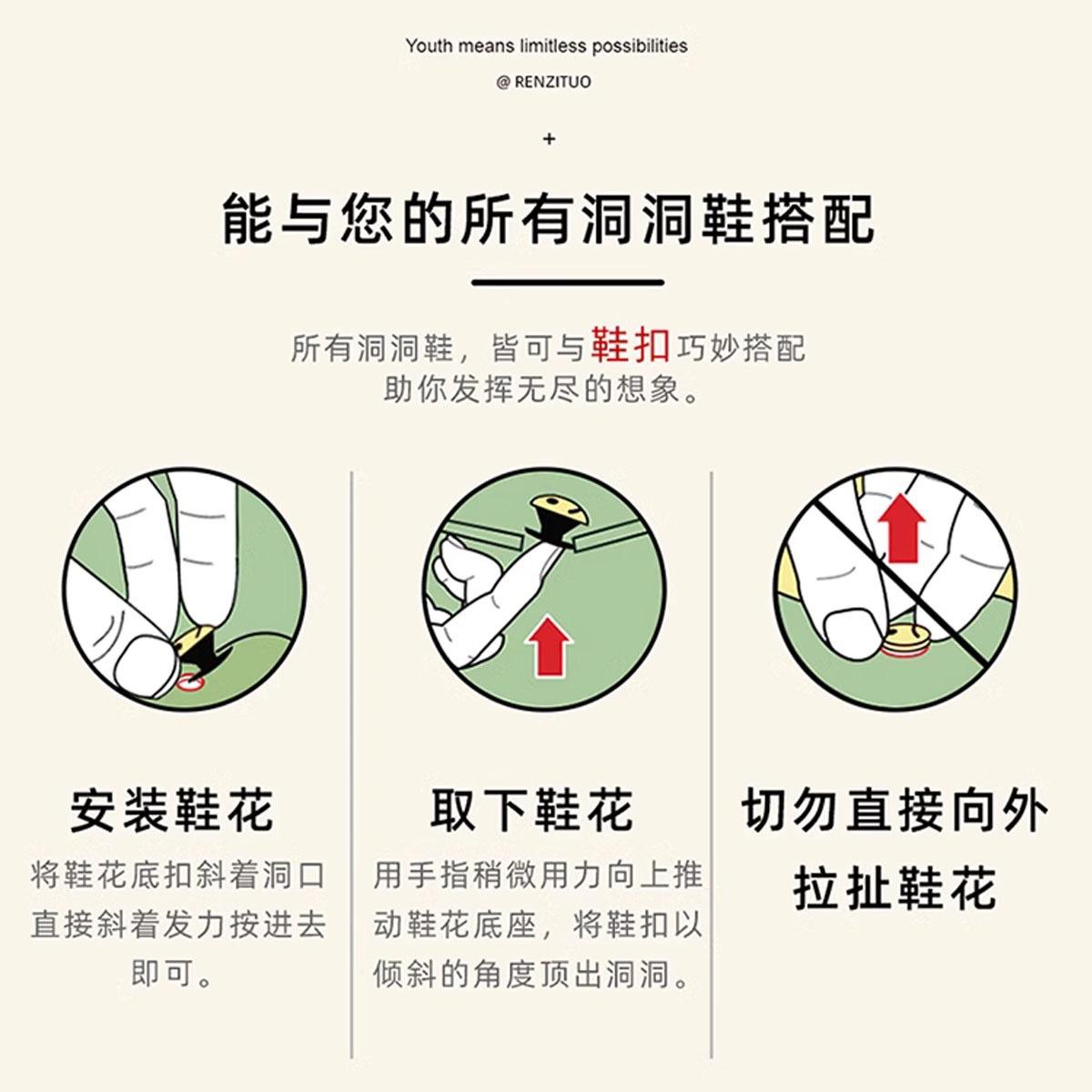 Youth means limitless possibilities

@ RENZITUO

+

能与您的所有洞洞鞋搭配

所有洞洞鞋，皆可与鞋扣巧妙搭配
助你发挥无尽的想象。

安装鞋花

将鞋花底扣斜着洞口直接斜着发力按进去即可。

取下鞋花

用手指稍微用力向上推动鞋花底座，将鞋扣以倾斜的角度顶出洞洞。

切勿直接向外拉扯鞋花