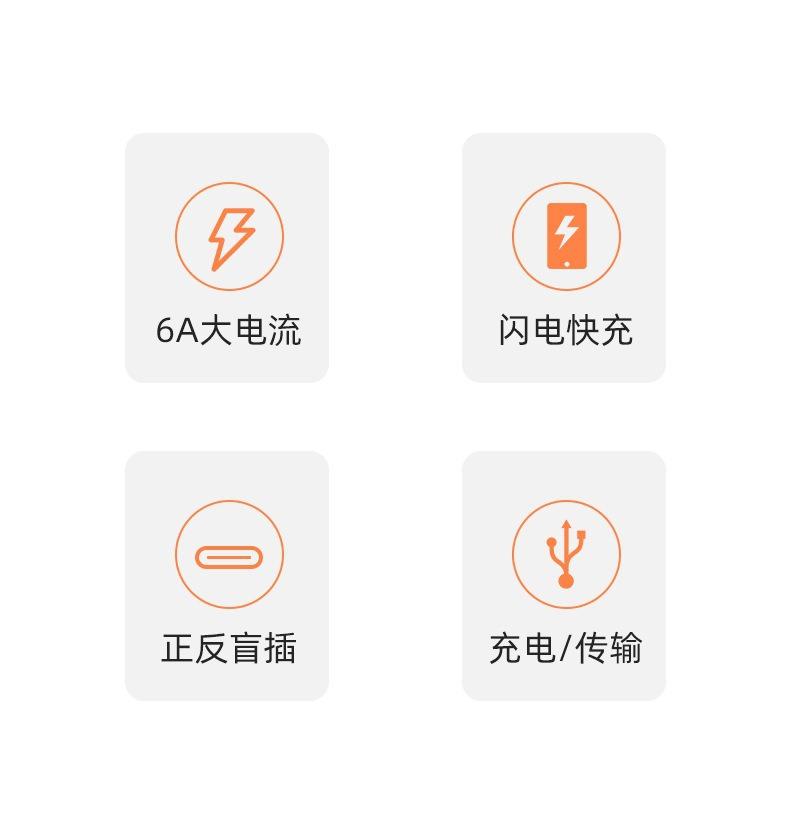 6A大电流

闪电快充

正反盲插

充电/传输