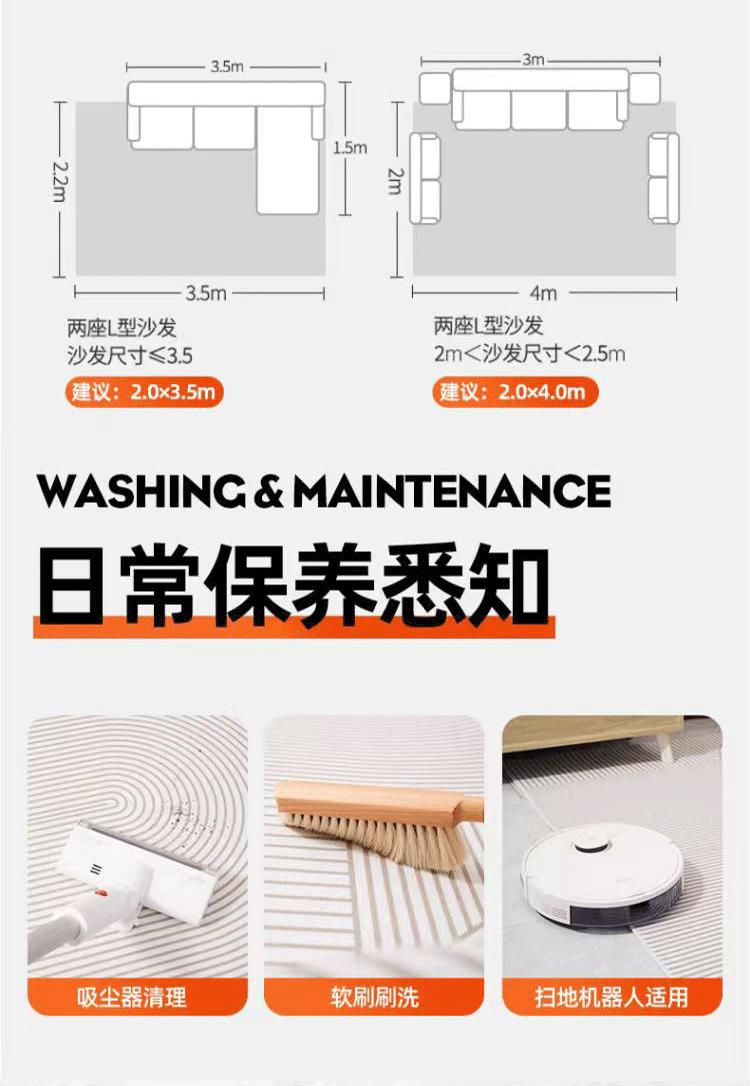 3.5m
2.2m
1.5m
3.5m
两座L型沙发
沙发尺寸≤3.5
建议：2.0×3.5m

3m
2m
4m
两座L型沙发
2m＜沙发尺寸＜2.5m
建议：2.0×4.0m

WASHING & MAINTENANCE
日常保养悉知

吸尘器清理
软刷刷洗
扫地机器人适用