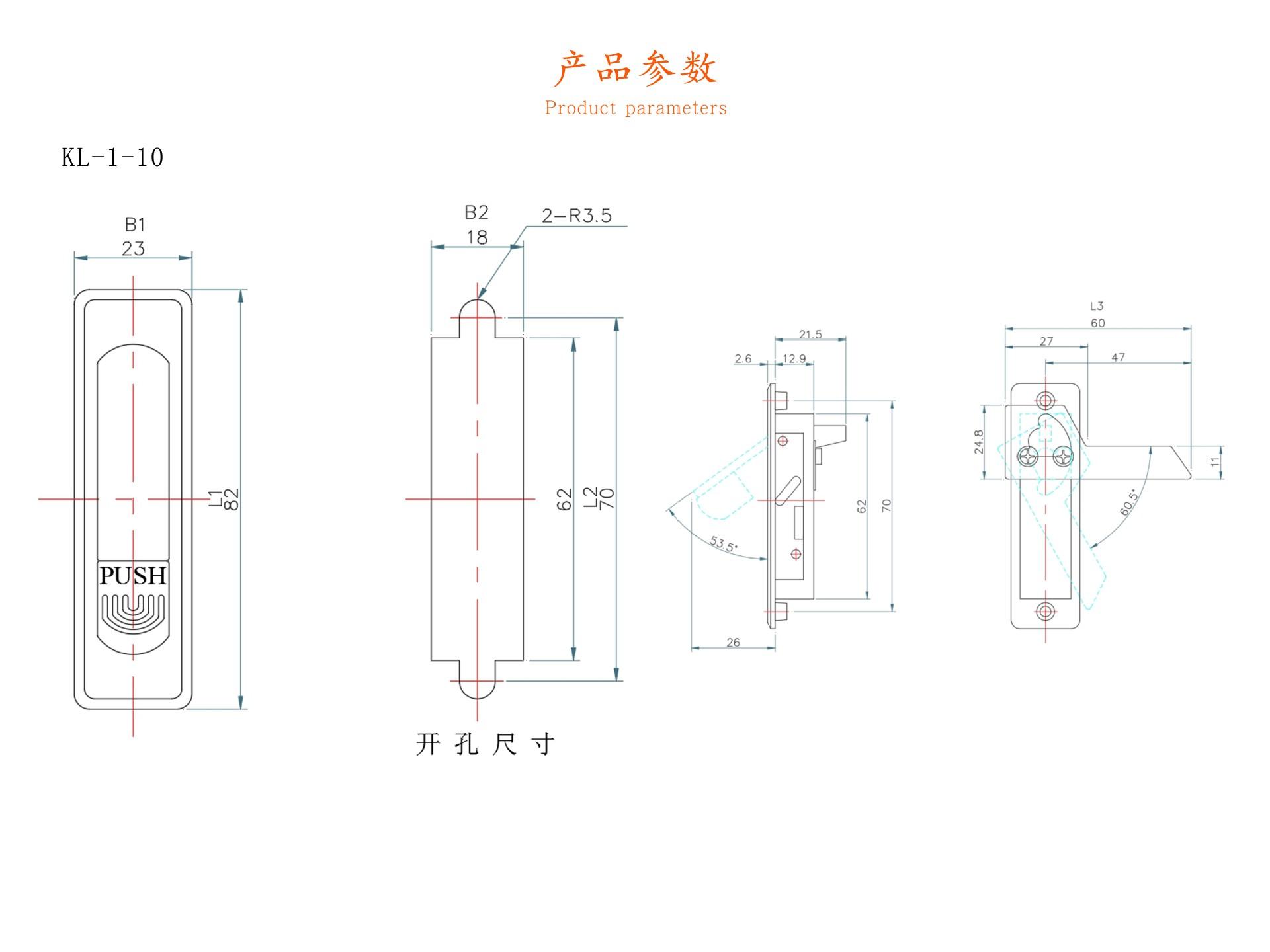 产品参数
Product parameters

KL-1-10

B1
23
L1
82
PUSH

B2
18
2-R3.5
62
L2
70
开孔尺寸

21.5
2.6
12.9
62
70
53.5°
26

L3
60
27
47
24.8
11
60.5°