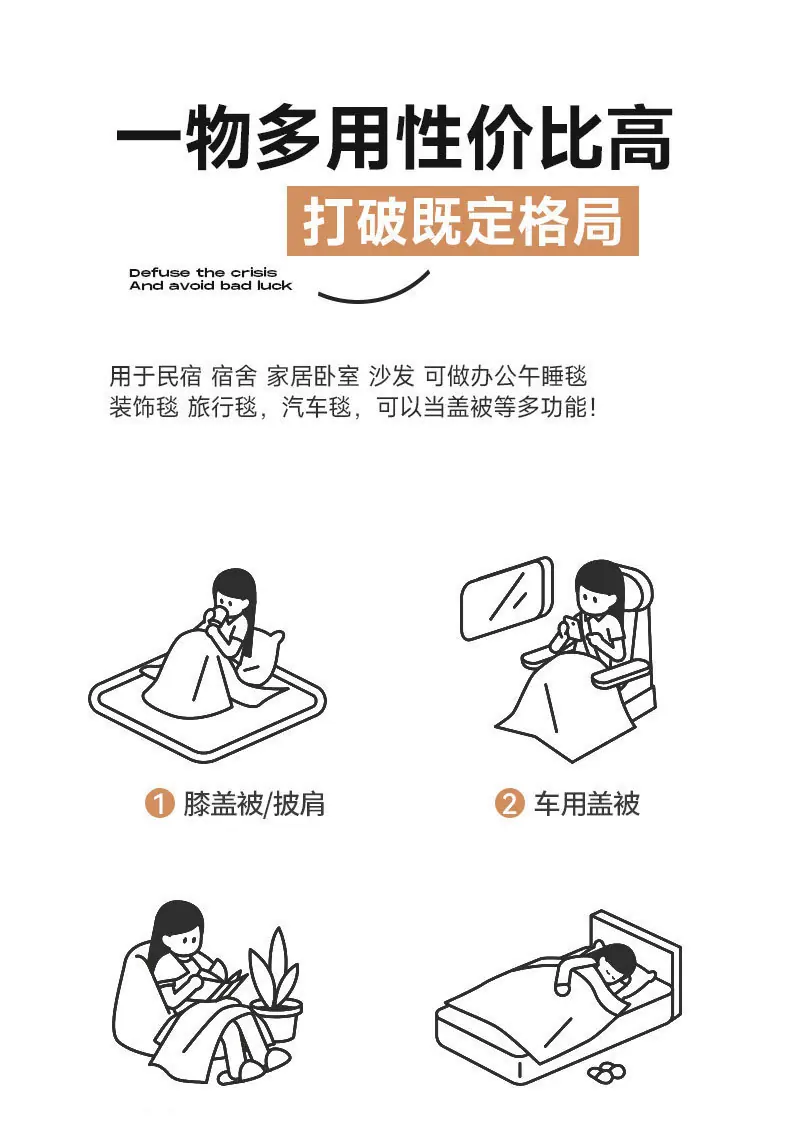 一物多用性价比高
打破既定格局

Defuse the crisis
And avoid bad luck

用于民宿 宿舍 家居卧室 沙发 可做办公午睡毯
装饰毯 旅行毯，汽车毯，可以当盖被等多功能！

1 膝盖被/披肩

2 车用盖被