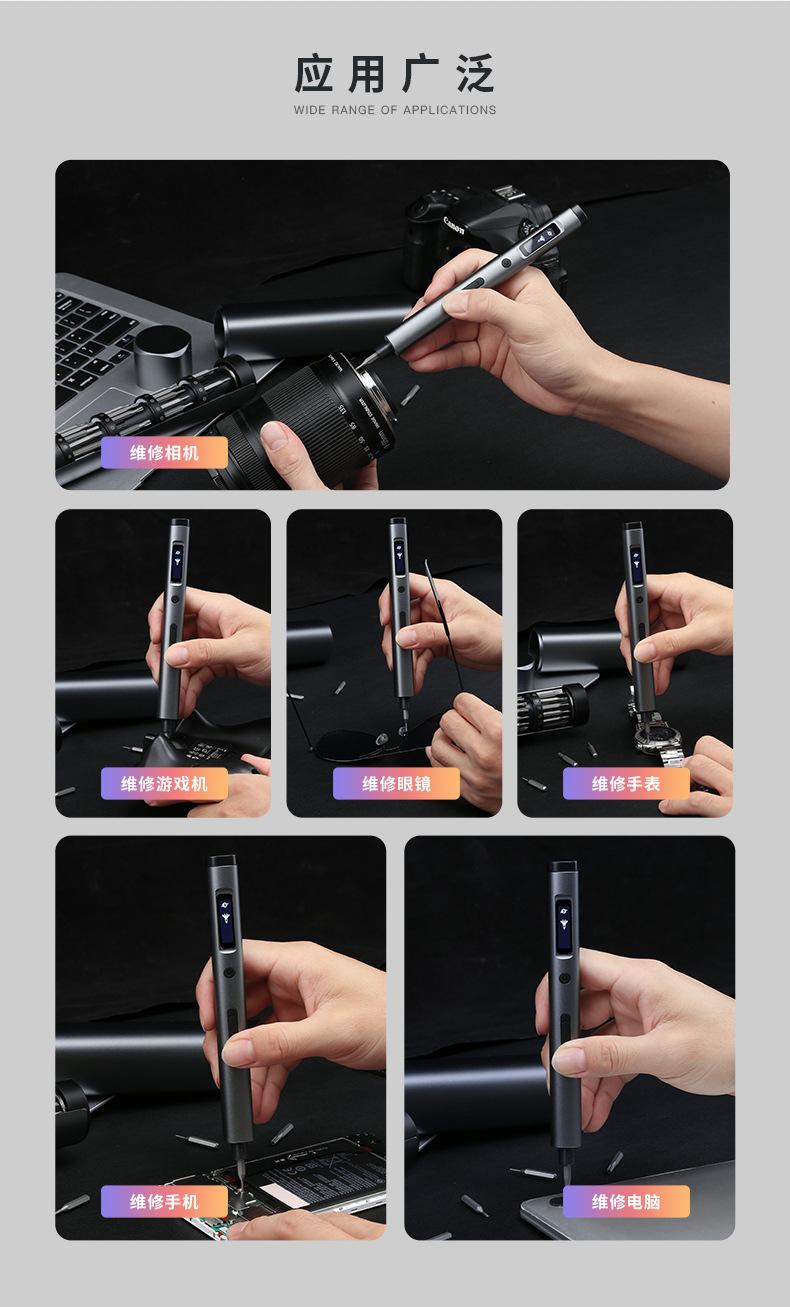 应用广泛
WIDE RANGE OF APPLICATIONS

Canon

维修相机

维修游戏机

维修眼镜

维修手表

维修手机

维修电脑