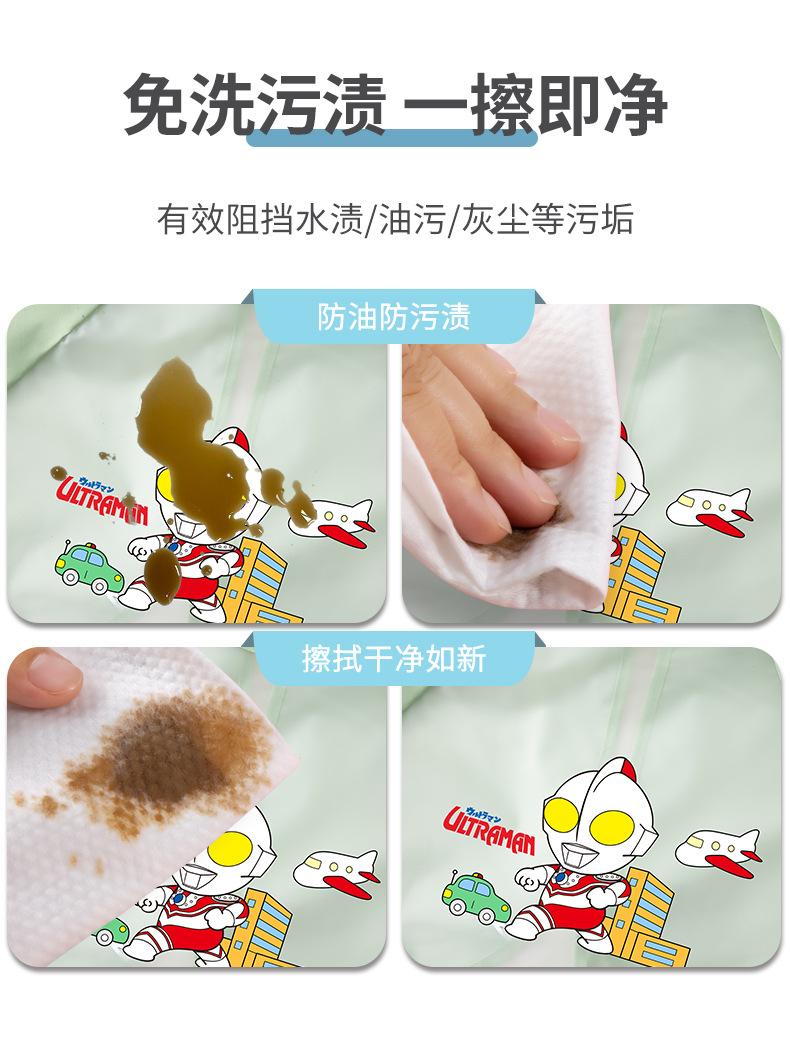 免洗污渍 一擦即净

有效阻挡水渍/油污/灰尘等污垢

防油防污渍

ウルトラマン
ULTRAMAN

擦拭干净如新

ウルトラマン
ULTRAMAN