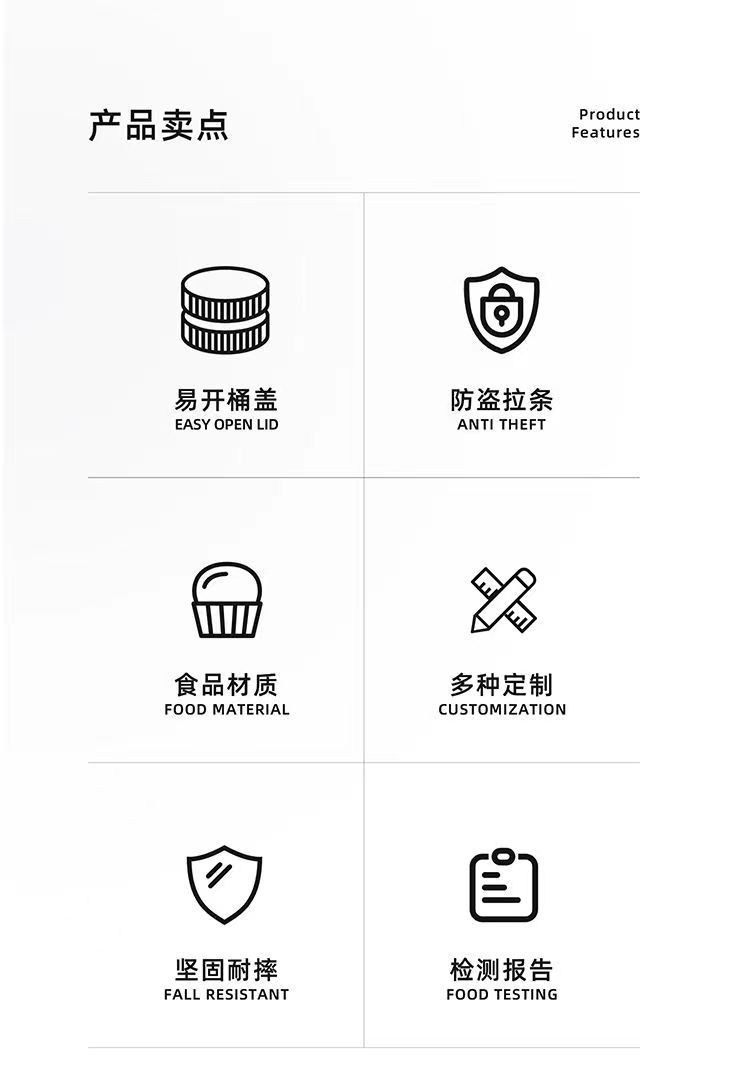 产品卖点

Product
Features

易开桶盖
EASY OPEN LID

防盗拉条
ANTI THEFT

食品材质
FOOD MATERIAL

多种定制
CUSTOMIZATION

坚固耐摔
FALL RESISTANT

检测报告
FOOD TESTING