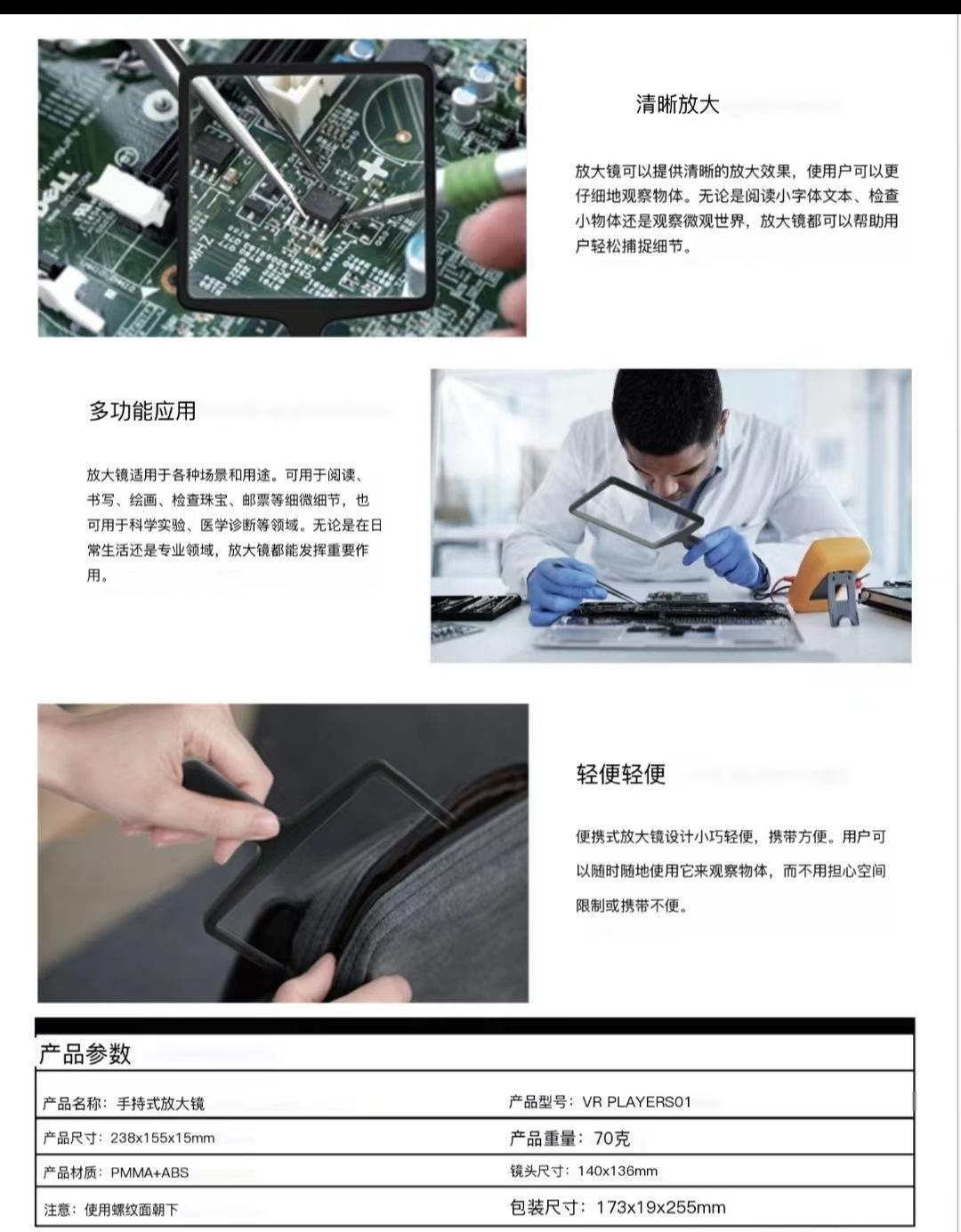 清晰放大

放大镜可以提供清晰的放大效果，使用户可以更仔细地观察物体。无论是阅读小字体文本、检查小物体还是观察微观世界，放大镜都可以帮助用户轻松捕捉细节。

多功能应用

放大镜适用于各种场景和用途。可用于阅读、书写、绘画、检查珠宝、邮票等细微细节，也可用于科学实验、医学诊断等领域。无论是在日常生活还是专业领域，放大镜都能发挥重要作用。

轻便轻便

便携式放大镜设计小巧轻便，携带方便。用户可以随时随地使用它来观察物体，而不用担心空间限制或携带不便。

产品参数

| 产品名称：手持式放大镜 | 产品型号：VR PLAYERS01 |
|---|---|
| 产品尺寸：238x155x15mm | 产品重量：70克 |
| 产品材质：PMMA+ABS | 镜头尺寸：140x136mm |
| 注意：使用螺纹面朝下 | 包装尺寸：173x19x255mm |