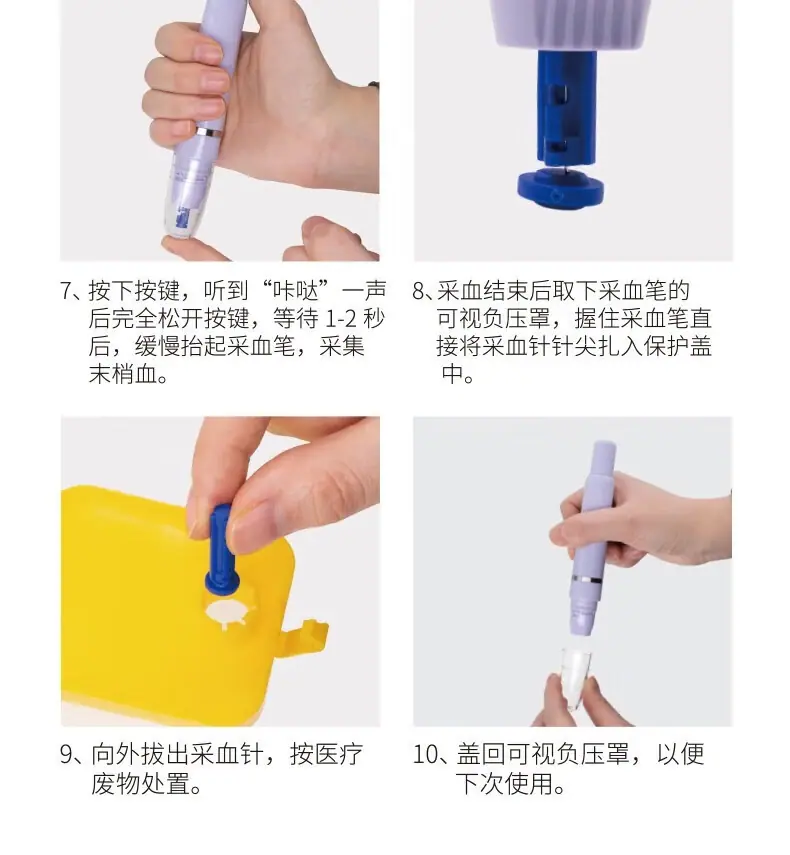 7、按下按键，听到“咔哒”一声后完全松开按键，等待1-2秒后，缓慢抬起采血笔，采集末梢血。

8、采血结束后取下采血笔的可视负压罩，握住采血笔直接将采血针针尖扎入保护盖中。

9、向外拔出采血针，按医疗废物处置。

10、盖回可视负压罩，以便下次使用。