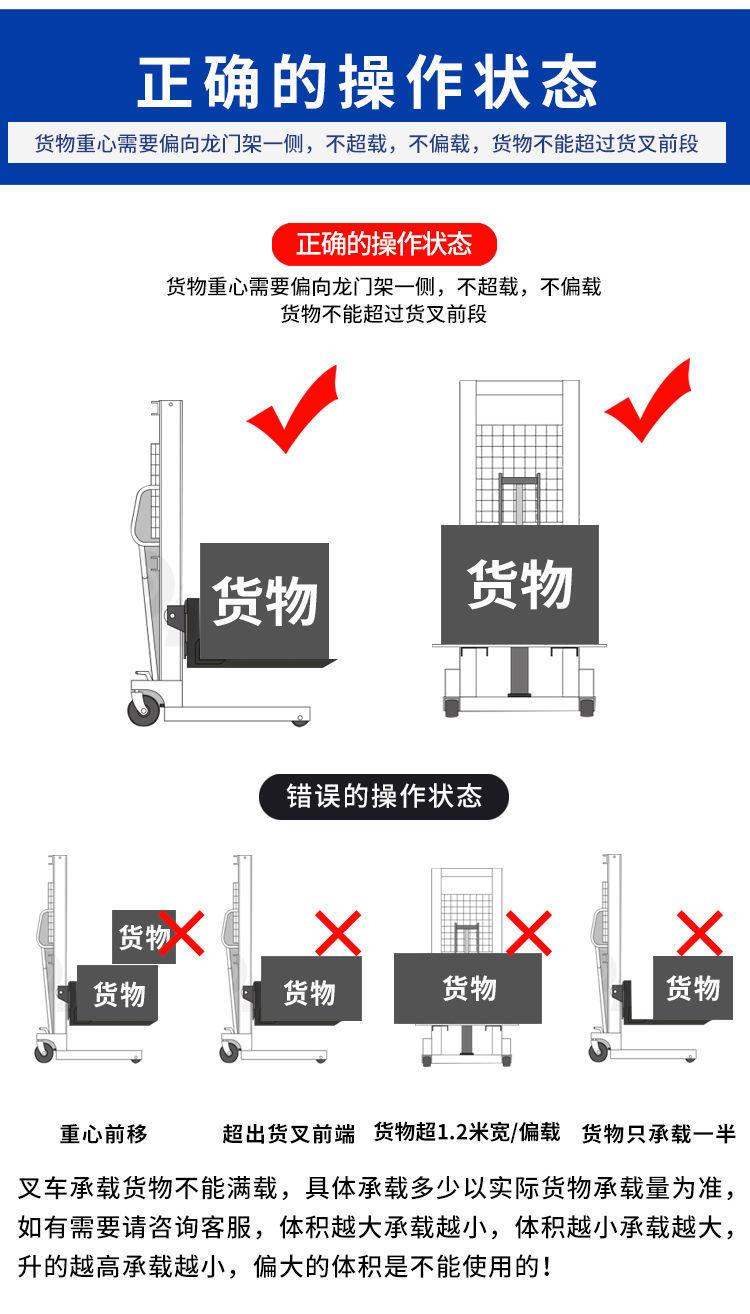 正确的操作状态

货物重心需要偏向龙门架一侧，不超载，不偏载，货物不能超过货叉前段

正确的操作状态

货物重心需要偏向龙门架一侧，不超载，不偏载
货物不能超过货叉前段

货物

货物

错误的操作状态

货物

货物

货物

货物

货物

重心前移

超出货叉前端

货物超1.2米宽/偏载

货物只承载一半

叉车承载货物不能满载，具体承载多少以实际货物承载量为准，如有需要请咨询客服，体积越大承载越小，体积越小承载越大，升的越高承载越小，偏大的体积是不能使用的！