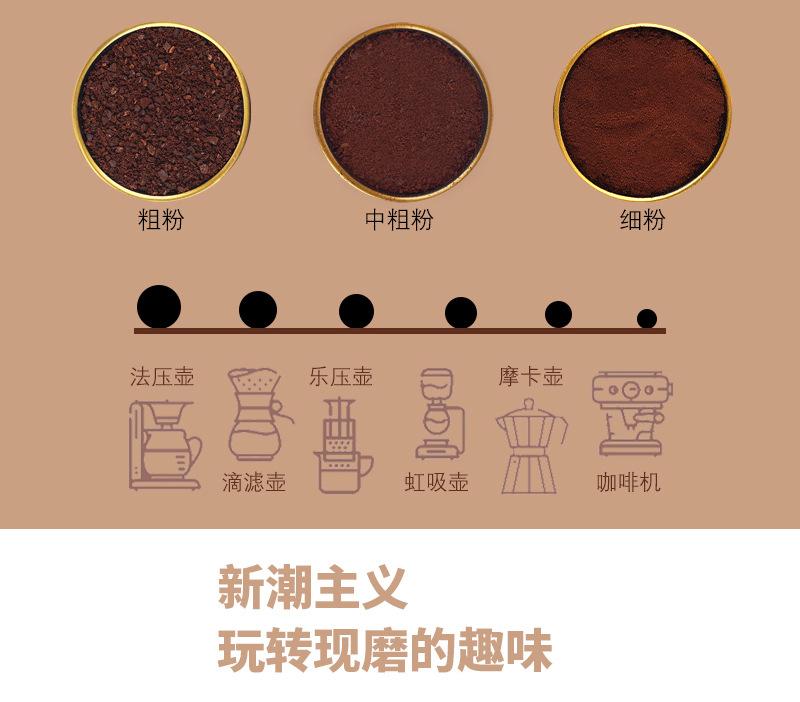 粗粉

中粗粉

细粉

法压壶

滴滤壶

乐压壶

虹吸壶

摩卡壶

咖啡机

新潮主义
玩转现磨的趣味