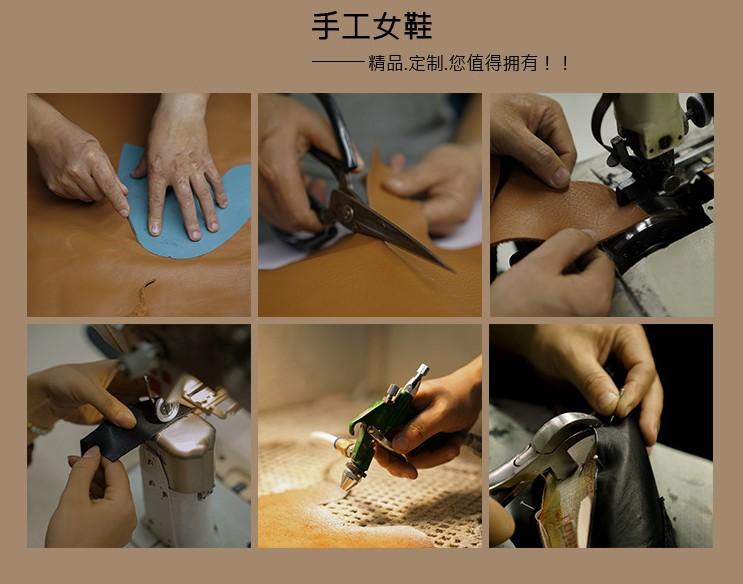 手工女鞋

——精品.定制.您值得拥有！！