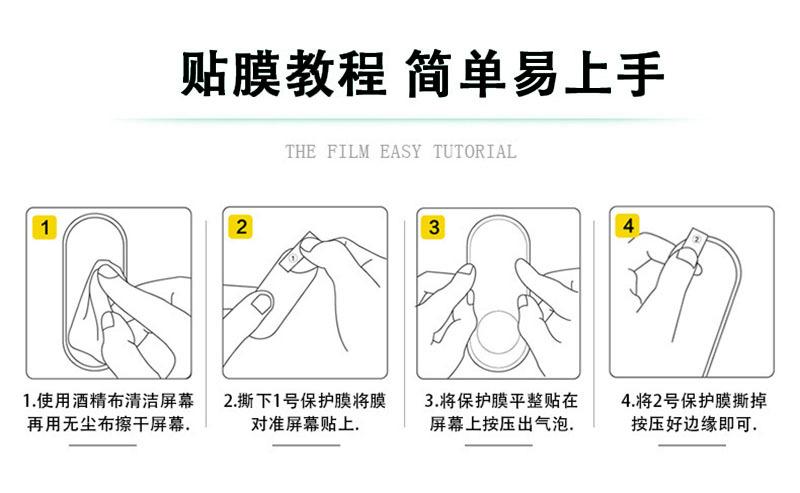 贴膜教程 简单易上手

THE FILM EASY TUTORIAL

1

1.使用酒精布清洁屏幕再用无尘布擦干屏幕.

2

1

2.撕下1号保护膜将膜对准屏幕贴上.

3

3.将保护膜平整贴在屏幕上按压出气泡.

4

2

4.将2号保护膜撕掉按压好边缘即可.