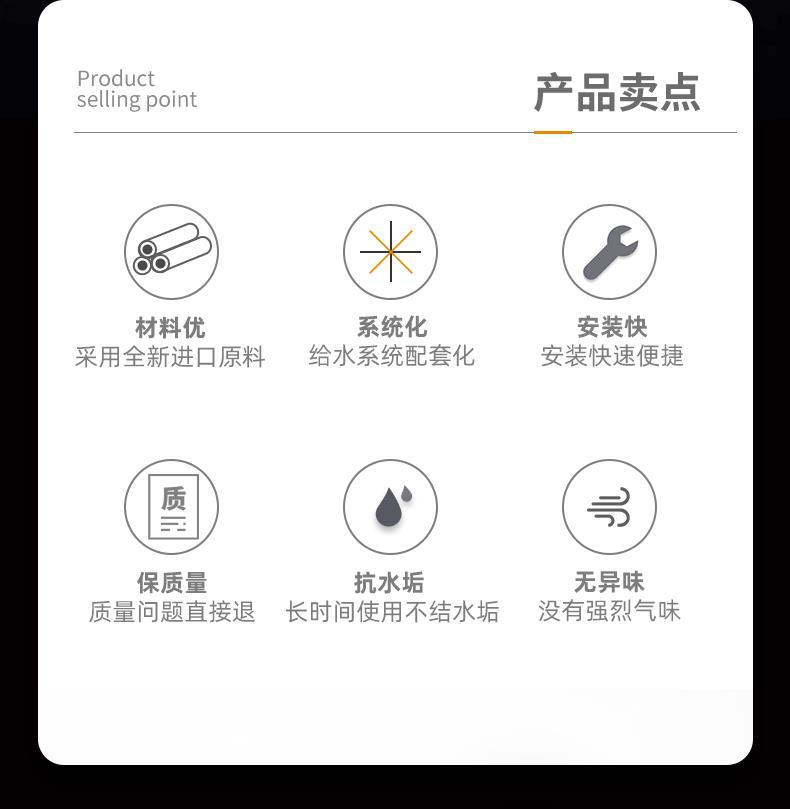 Product
selling point

产品卖点

材料优
采用全新进口原料

系统化
给水系统配套化

安装快
安装快速便捷

质

保质量
质量问题直接退

抗水垢
长时间使用不结水垢

无异味
没有强烈气味