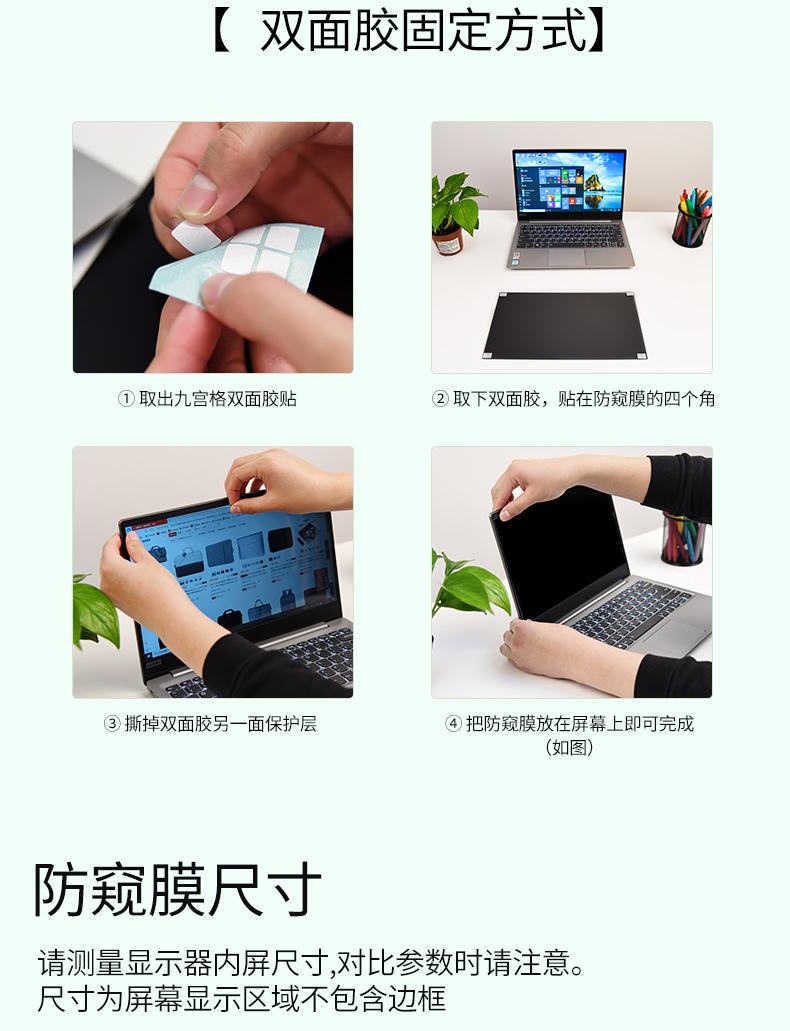 【 双面胶固定方式】

① 取出九宫格双面胶贴

② 取下双面胶，贴在防窥膜的四个角

③ 撕掉双面胶另一面保护层

④ 把防窥膜放在屏幕上即可完成（如图）

防窥膜尺寸

请测量显示器内屏尺寸,对比参数时请注意。
尺寸为屏幕显示区域不包含边框