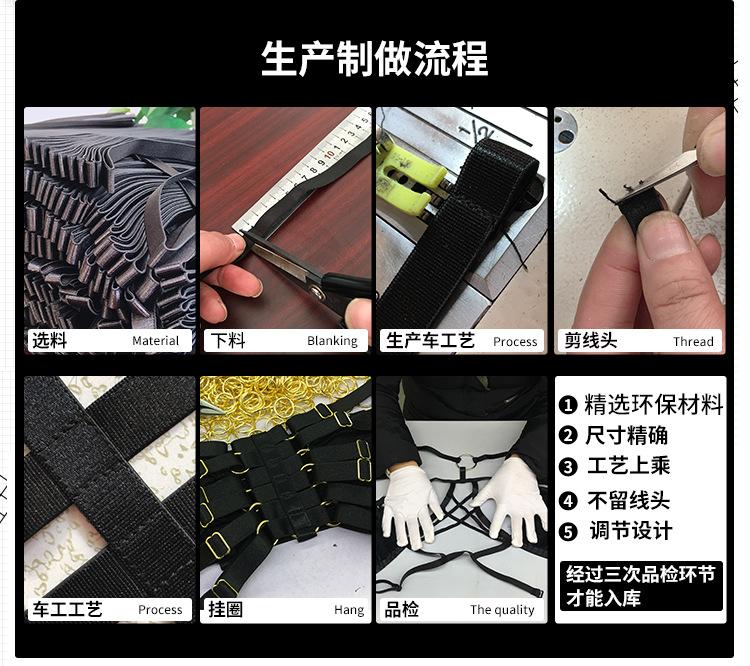 生产制做流程

选料 Material

下料 Blanking

生产车工艺 Process

剪线头 Thread

车工工艺 Process

挂圈 Hang

品检 The quality

❶ 精选环保材料
❷ 尺寸精确
❸ 工艺上乘
❹ 不留线头
❺ 调节设计

经过三次品检环节才能入库