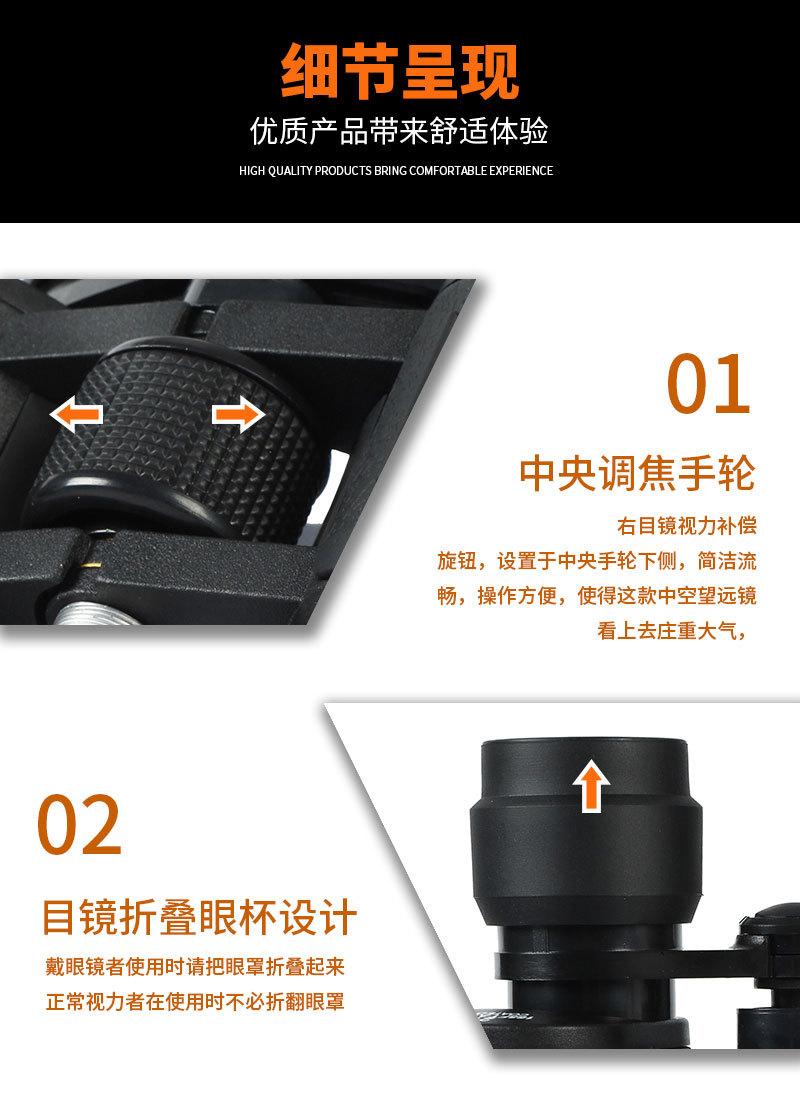 细节呈现

优质产品带来舒适体验

HIGH QUALITY PRODUCTS BRING COMFORTABLE EXPERIENCE

01

中央调焦手轮

右目镜视力补偿旋钮，设置于中央手轮下侧，简洁流畅，操作方便，使得这款中空望远镜看上去庄重大气，

02

目镜折叠眼杯设计

戴眼镜者使用时请把眼罩折叠起来
正常视力者在使用时不必折翻眼罩