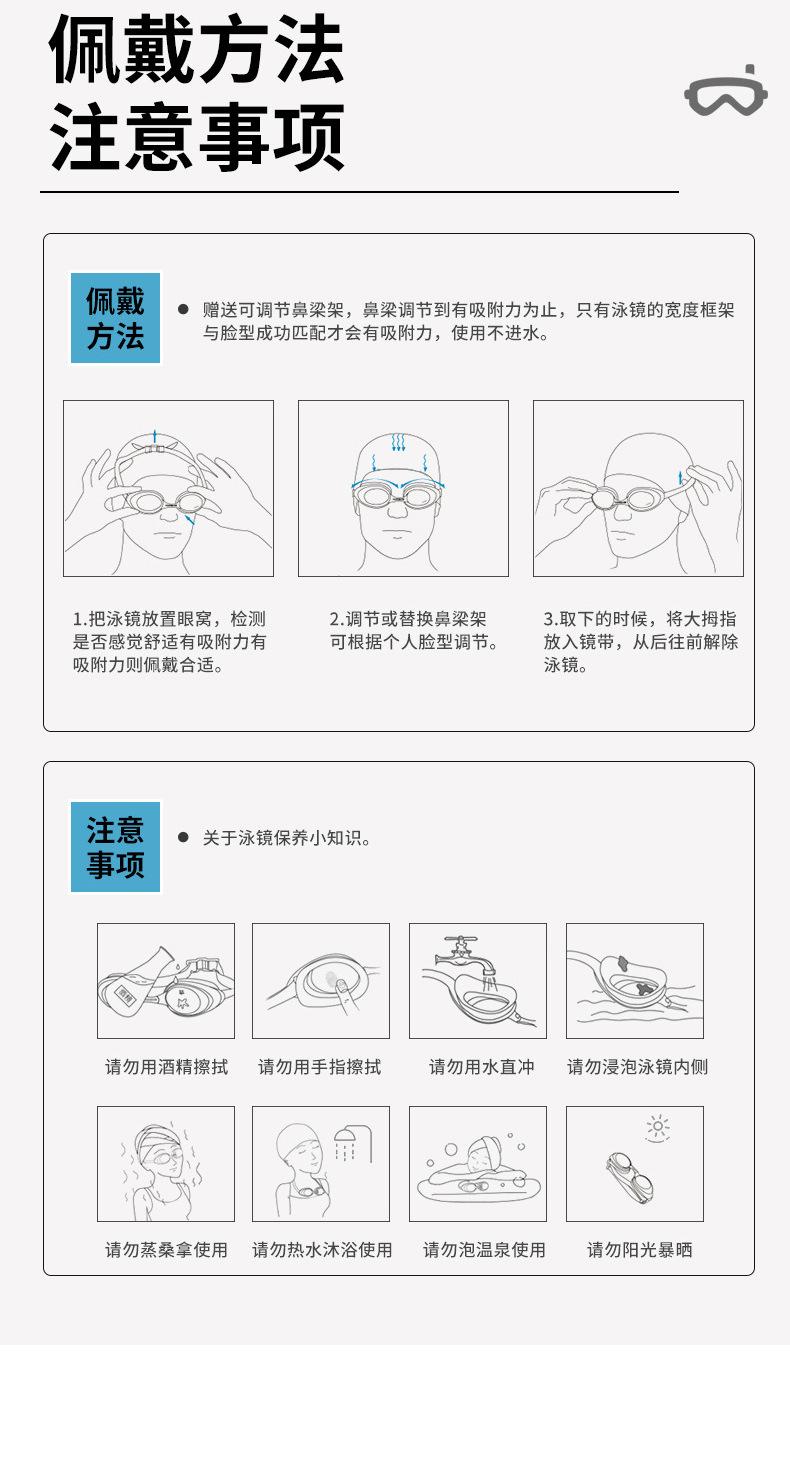 佩戴方法
注意事项

佩戴方法

● 赠送可调节鼻梁架，鼻梁调节到有吸附力为止，只有泳镜的宽度框架与脸型成功匹配才会有吸附力，使用不进水。

1.把泳镜放置眼窝，检测是否感觉舒适有吸附力有吸附力则佩戴合适。

2.调节或替换鼻梁架可根据个人脸型调节。

3.取下的时候，将大拇指放入镜带，从后往前解除泳镜。

注意事项

● 关于泳镜保养小知识。

请勿用酒精擦拭

请勿用手指擦拭

请勿用水直冲

请勿浸泡泳镜内侧

请勿蒸桑拿使用

请勿热水沐浴使用

请勿泡温泉使用

请勿阳光暴晒