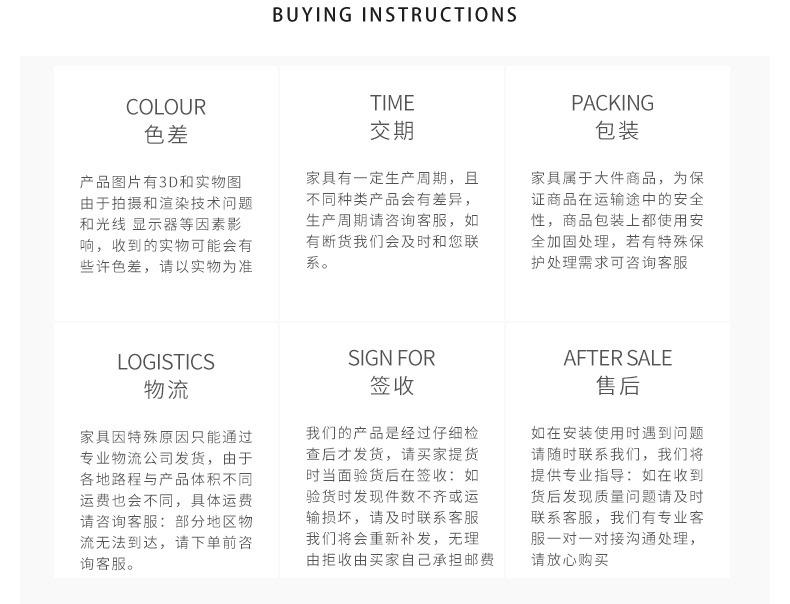 BUYING INSTRUCTIONS

COLOUR
色差

产品图片有3D和实物图由于拍摄和渲染技术问题和光线 显示器等因素影响，收到的实物可能会有些许色差，请以实物为准

TIME
交期

家具有一定生产周期，且不同种类产品会有差异，生产周期请咨询客服，如有断货我们会及时和您联系。

PACKING
包装

家具属于大件商品，为保证商品在运输途中的安全性，商品包装上都使用安全加固处理，若有特殊保护处理需求可咨询客服

LOGISTICS
物流

家具因特殊原因只能通过专业物流公司发货，由于各地路程与产品体积不同运费也会不同，具体运费请咨询客服：部分地区物流无法到达，请下单前咨询客服。

SIGN FOR
签收

我们的产品是经过仔细检查后才发货，请买家提货时当面验货后在签收：如验货时发现件数不齐或运输损坏，请及时联系客服我们将会重新补发，无理由拒收由买家自己承担邮费

AFTER SALE
售后

如在安装使用时遇到问题请随时联系我们，我们将提供专业指导：如在收到货后发现质量问题请及时联系客服，我们有专业客服一对一对接沟通处理，请放心购买