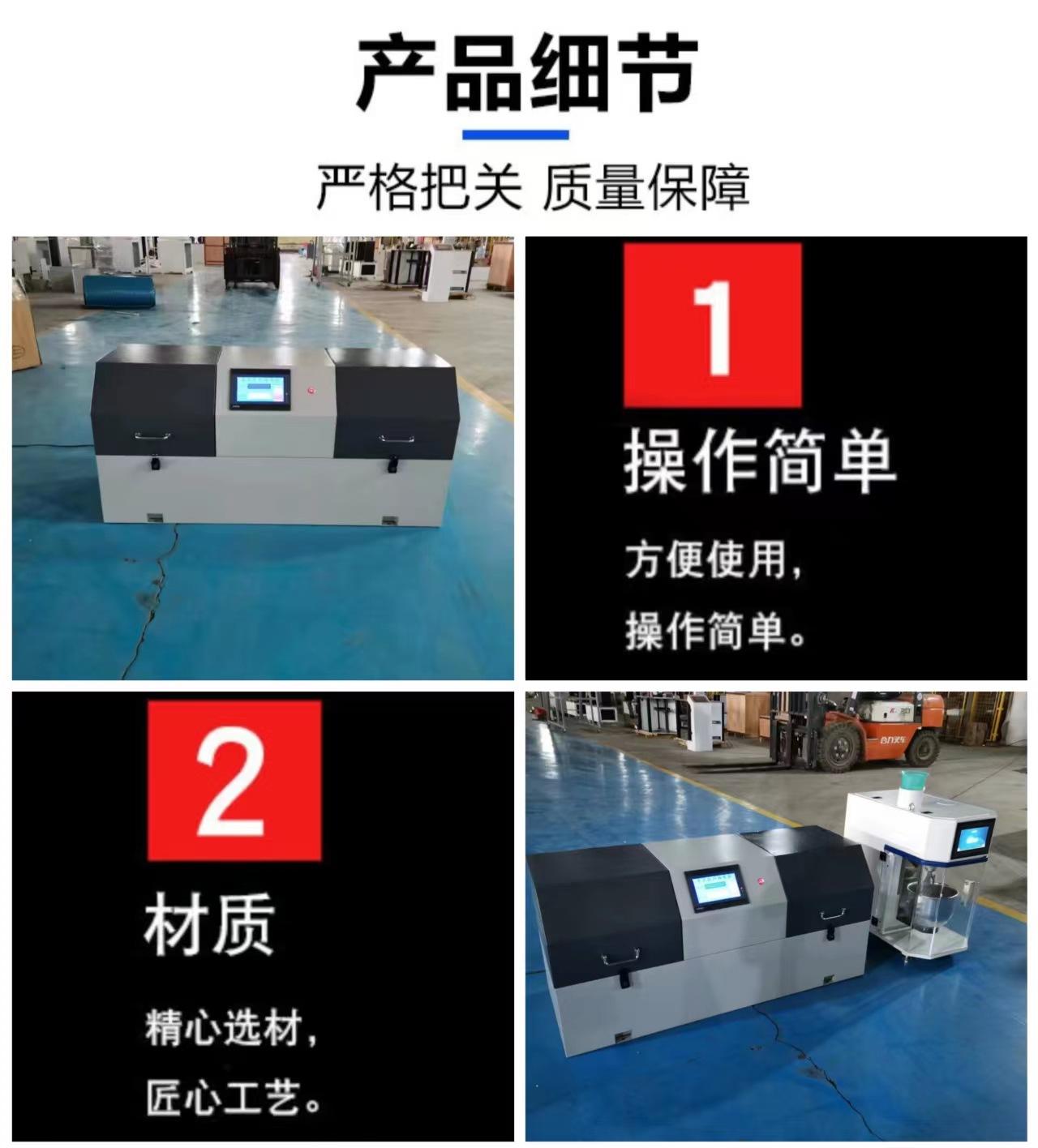 产品细节

严格把关 质量保障

1

操作简单

方便使用，
操作简单。

2

材质

精心选材，
匠心工艺。