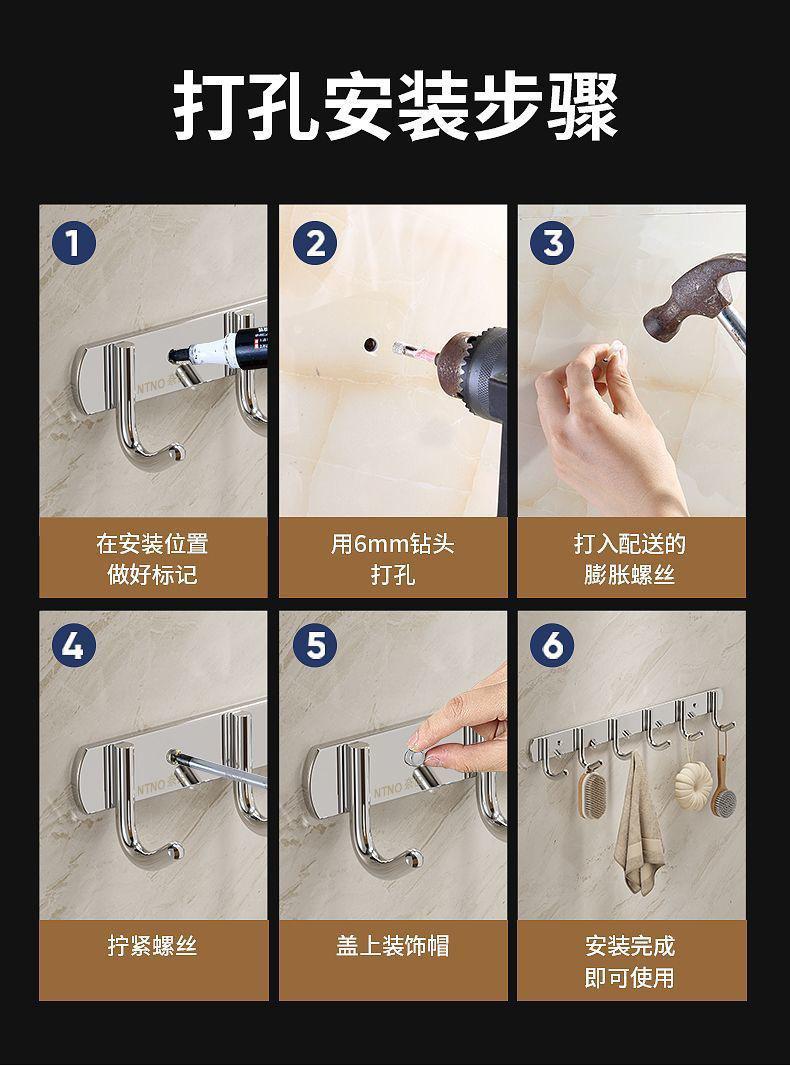 打孔安装步骤

1

在安装位置
做好标记

2

用6mm钻头
打孔

3

打入配送的
膨胀螺丝

4

拧紧螺丝

5

盖上装饰帽

6

安装完成
即可使用