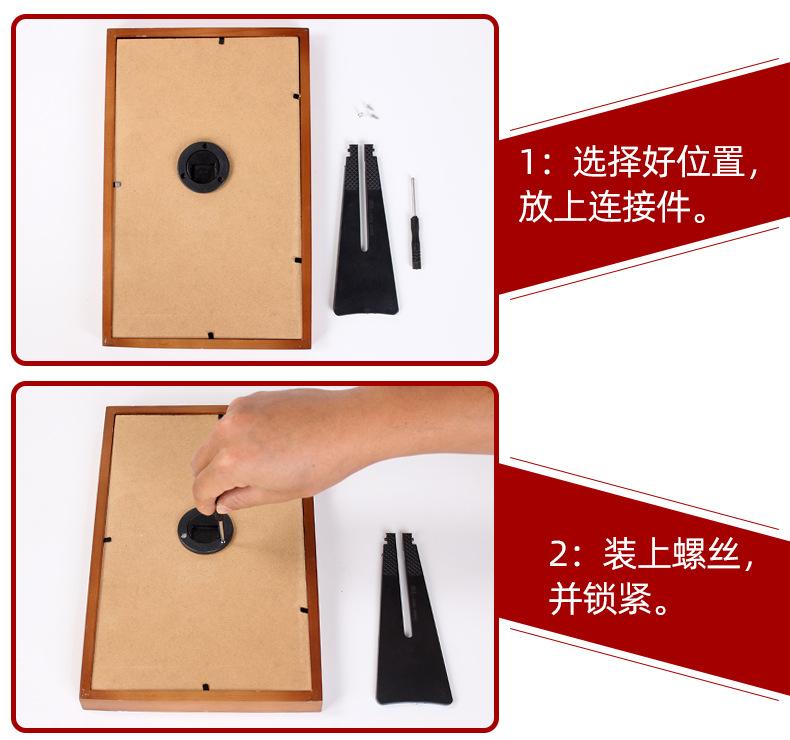 1：选择好位置，放上连接件。

2：装上螺丝，并锁紧。