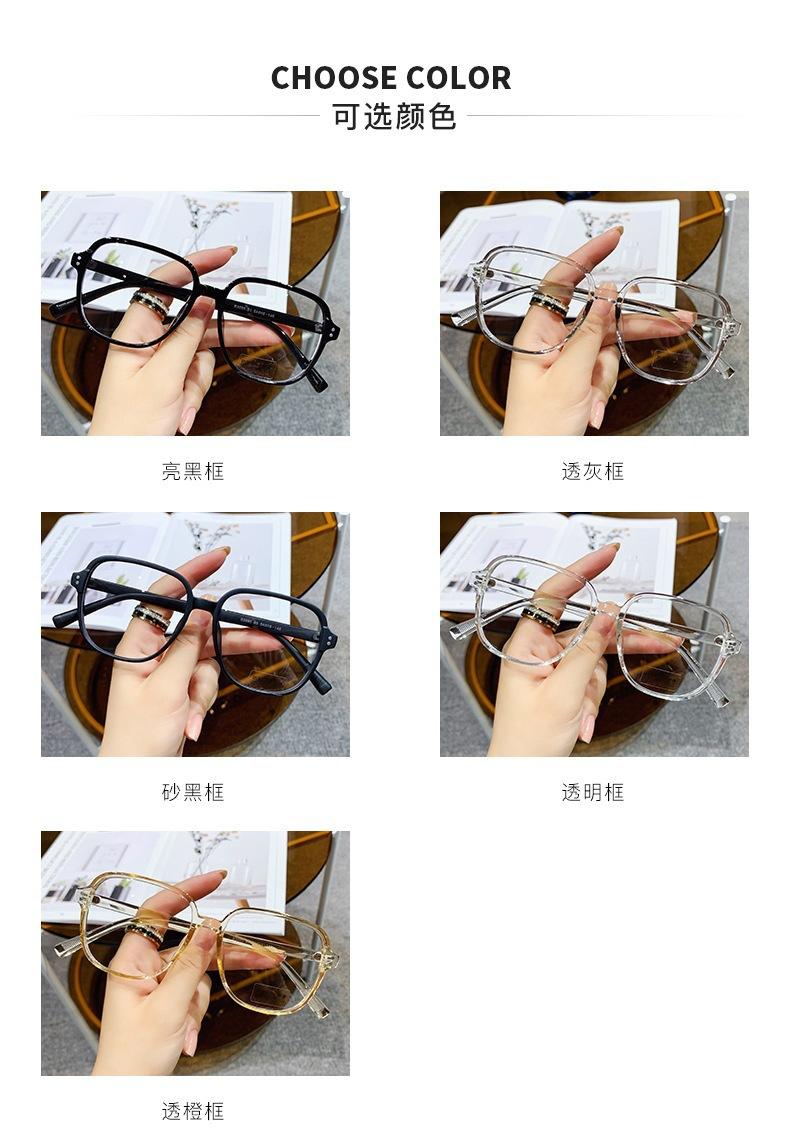 CHOOSE COLOR
可选颜色

亮黑框

透灰框

砂黑框

透明框

透橙框