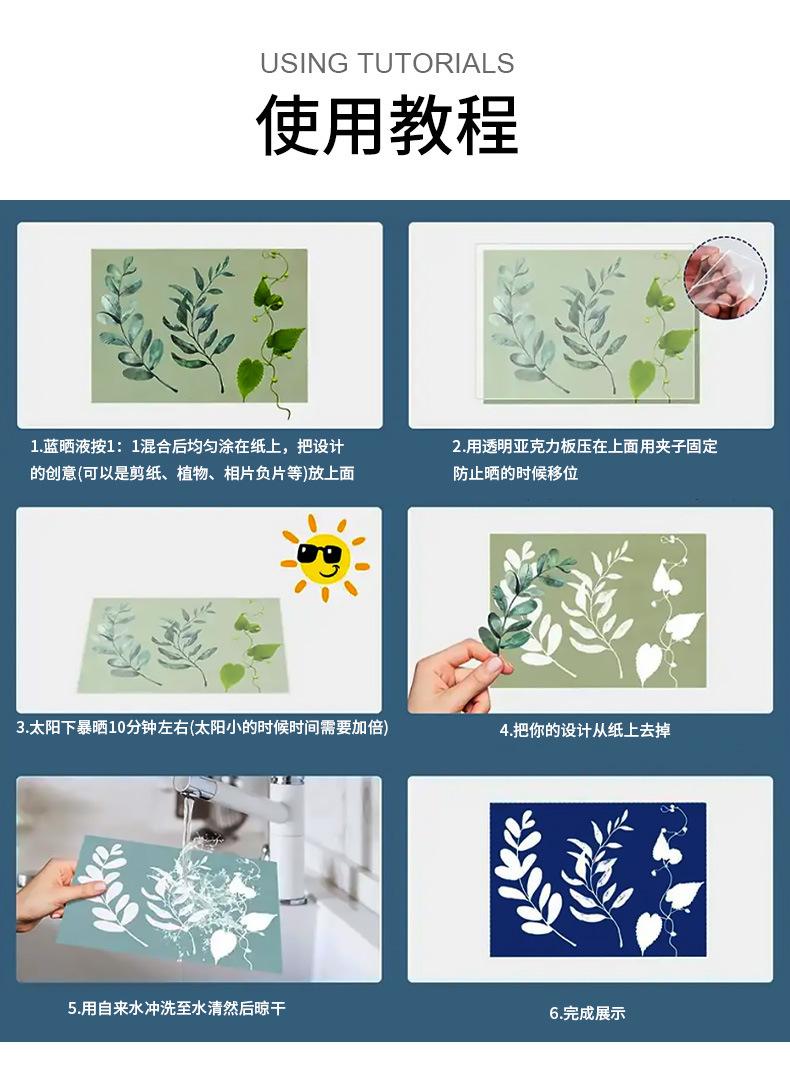 USING TUTORIALS

使用教程

1.蓝晒液按1：1混合后均匀涂在纸上，把设计的创意(可以是剪纸、植物、相片负片等)放上面

2.用透明亚克力板压在上面用夹子固定防止晒的时候移位

3.太阳下暴晒10分钟左右(太阳小的时候时间需要加倍)

4.把你的设计从纸上去掉

5.用自来水冲洗至水清然后晾干

6.完成展示