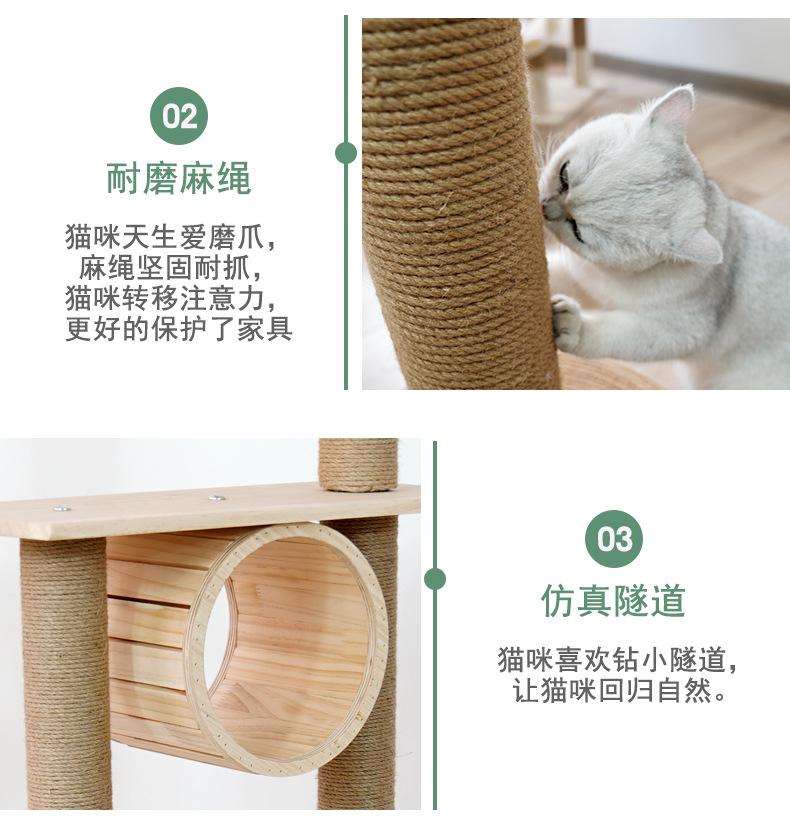 02

耐磨麻绳

猫咪天生爱磨爪，
麻绳坚固耐抓，
猫咪转移注意力，
更好的保护了家具

03

仿真隧道

猫咪喜欢钻小隧道，
让猫咪回归自然。