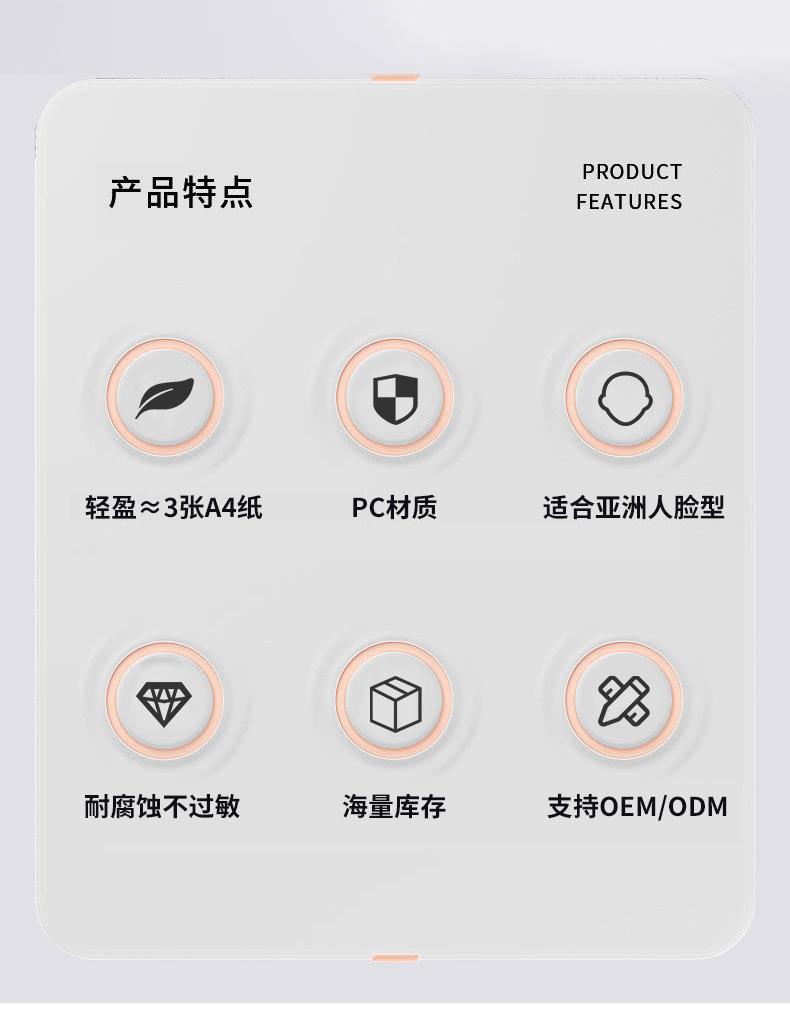 产品特点

PRODUCT
FEATURES

轻盈≈3张A4纸

PC材质

适合亚洲人脸型

耐腐蚀不过敏

海量库存

支持OEM/ODM