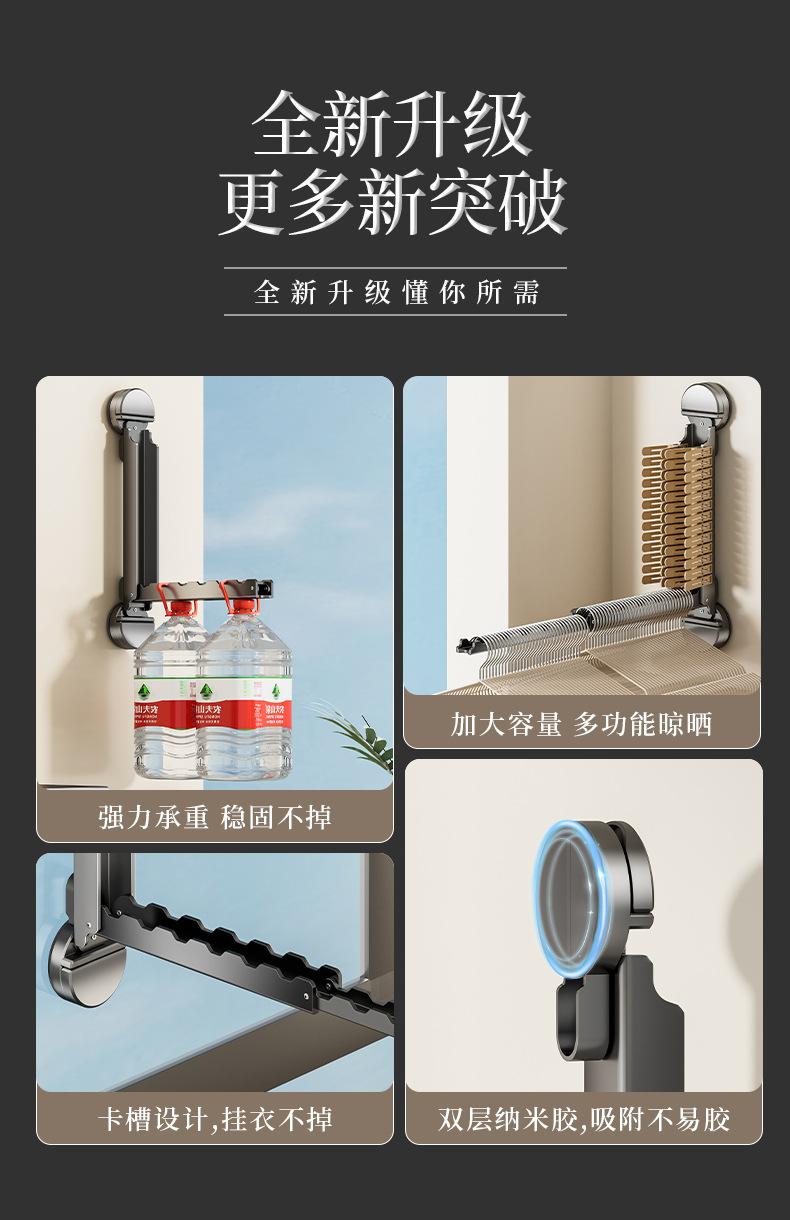 全新升级
更多新突破

全新升级懂你所需

强力承重 稳固不掉

加大容量 多功能晾晒

卡槽设计,挂衣不掉

双层纳米胶,吸附不易胶