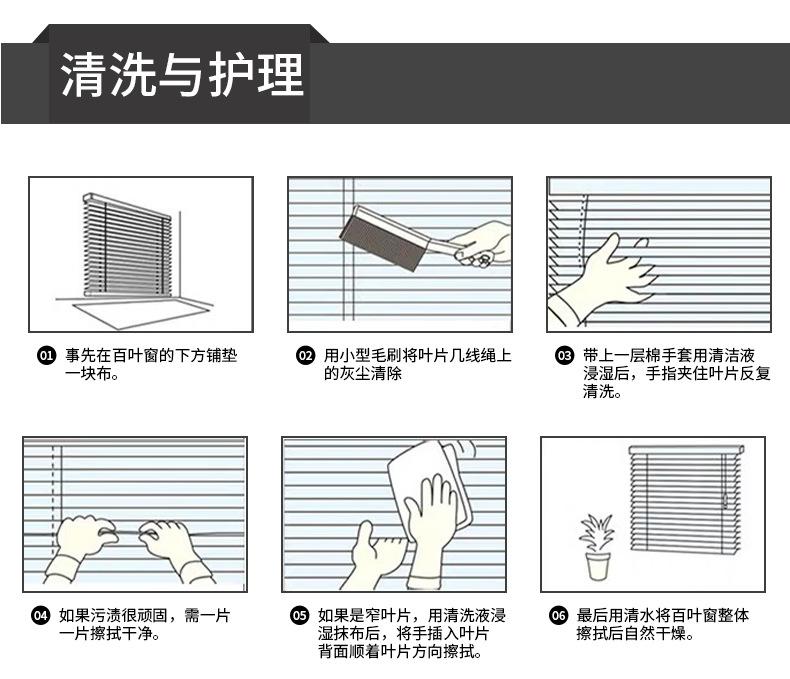 清洗与护理

01 事先在百叶窗的下方铺垫一块布。

02 用小型毛刷将叶片几线绳上的灰尘清除

03 带上一层棉手套用清洁液浸湿后，手指夹住叶片反复清洗。

04 如果污渍很顽固，需一片一片擦拭干净。

05 如果是窄叶片，用清洗液浸湿抹布后，将手插入叶片背面顺着叶片方向擦拭。

06 最后用清水将百叶窗整体擦拭后自然干燥。