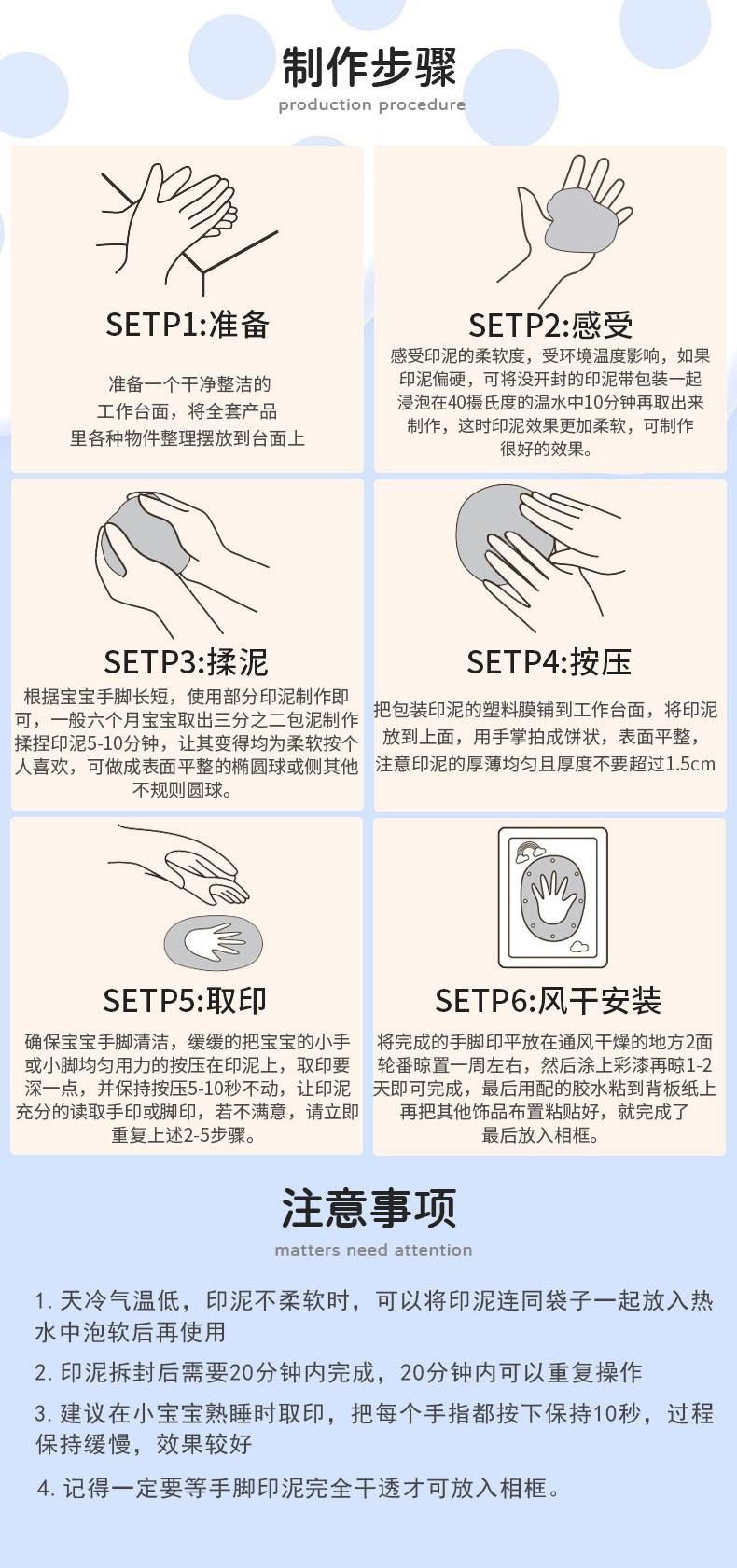 制作步骤
production procedure

SETP1:准备
准备一个干净整洁的工作台面，将全套产品里各种物件整理摆放到台面上

SETP2:感受
感受印泥的柔软度，受环境温度影响，如果印泥偏硬，可将没开封的印泥带包装一起浸泡在40摄氏度的温水中10分钟再取出来制作，这时印泥效果更加柔软，可制作很好的效果。

SETP3:揉泥
根据宝宝手脚长短，使用部分印泥制作即可，一般六个月宝宝取出三分之二包泥制作揉捏印泥5-10分钟，让其变得均为柔软按个人喜欢，可做成表面平整的椭圆球或侧其他不规则圆球。

SETP4:按压
把包装印泥的塑料膜铺到工作台面，将印泥放到上面，用手掌拍成饼状，表面平整，注意印泥的厚薄均匀且厚度不要超过1.5cm

SETP5:取印
确保宝宝手脚清洁，缓缓的把宝宝的小手或小脚均匀用力的按压在印泥上，取印要深一点，并保持按压5-10秒不动，让印泥充分的读取手印或脚印，若不满意，请立即重复上述2-5步骤。

SETP6:风干安装
将完成的手脚印平放在通风干燥的地方2面轮番晾置一周左右，然后涂上彩漆再晾1-2天即可完成，最后用配的胶水粘到背板纸上再把其他饰品布置粘贴好，就完成了最后放入相框。

注意事项
matters need attention

1. 天冷气温低，印泥不柔软时，可以将印泥连同袋子一起放入热水中泡软后再使用

2. 印泥拆封后需要20分钟内完成，20分钟内可以重复操作

3. 建议在小宝宝熟睡时取印，把每个手指都按下保持10秒，过程保持缓慢，效果较好

4. 记得一定要等手脚印泥完全干透才可放入相框。