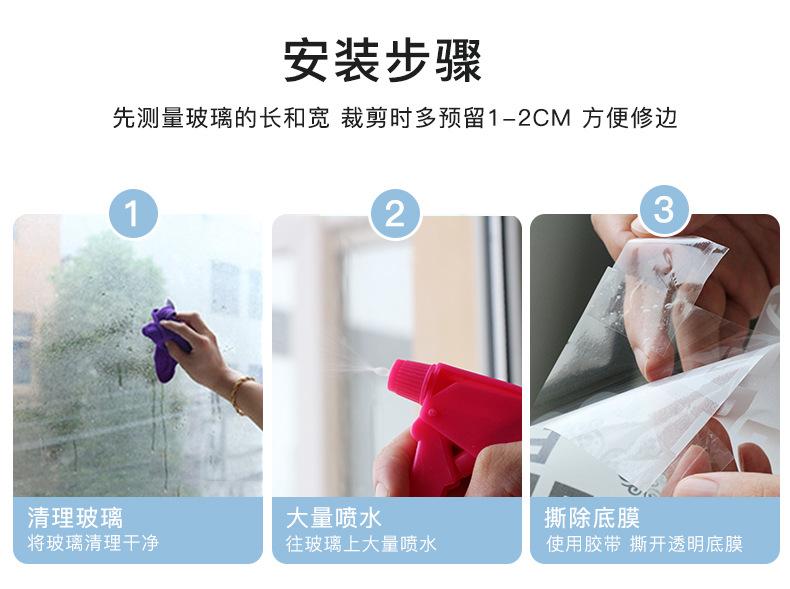 安装步骤

先测量玻璃的长和宽 裁剪时多预留1-2CM 方便修边

1

清理玻璃
将玻璃清理干净

2

大量喷水
往玻璃上大量喷水

3

撕除底膜
使用胶带 撕开透明底膜