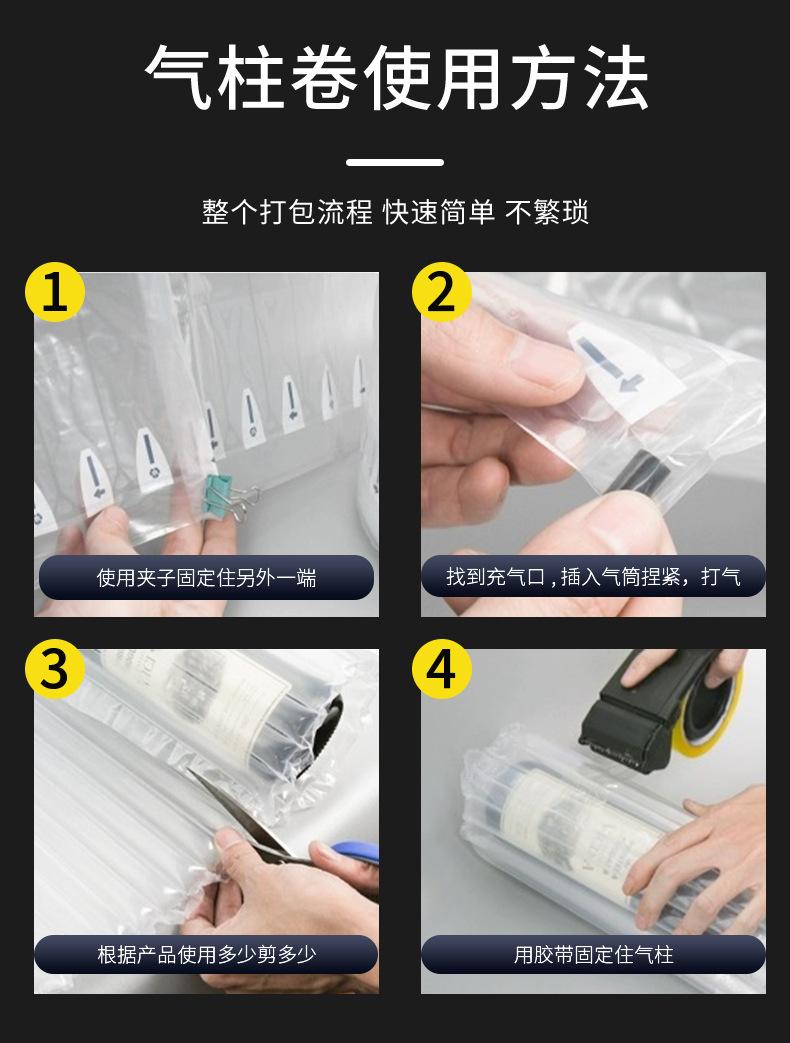 气柱卷使用方法

整个打包流程 快速简单 不繁琐

1

使用夹子固定住另外一端

2

找到充气口，插入气筒捏紧，打气

3

根据产品使用多少剪多少

4

用胶带固定住气柱