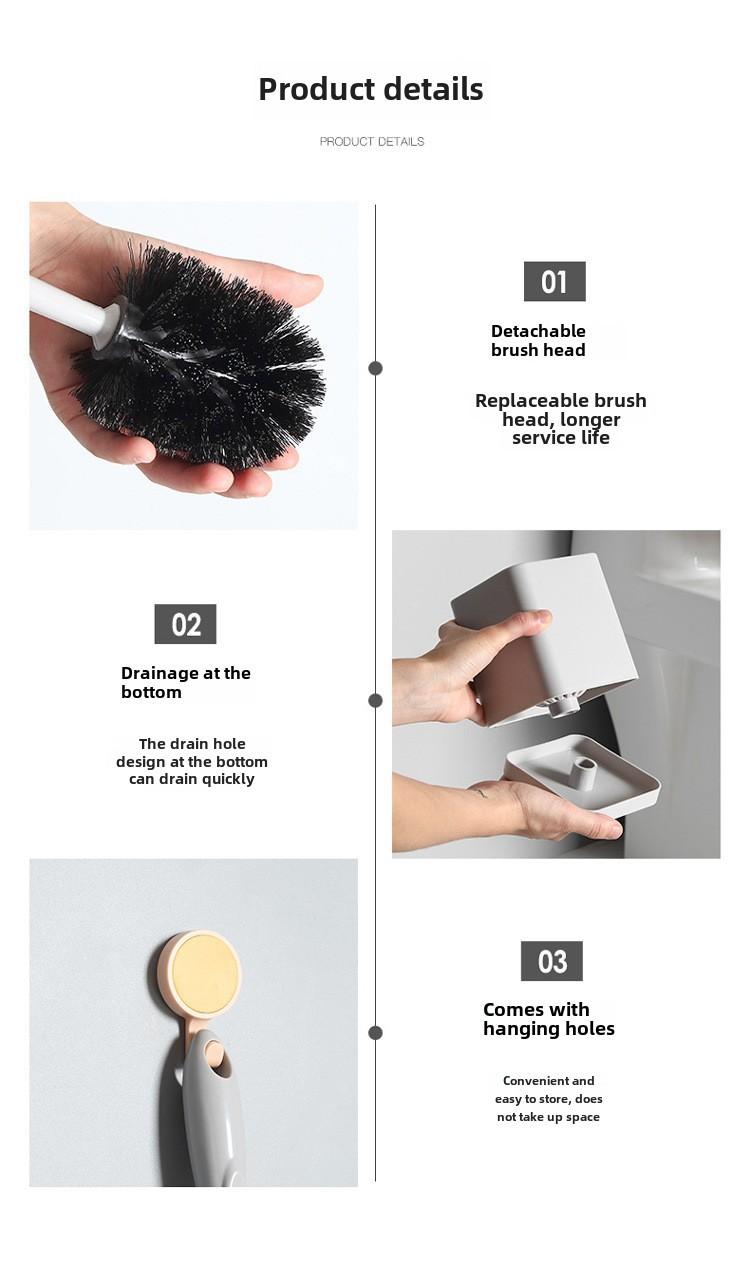 Product details

PRODUCT DETAILS

01

Detachable brush head

Replaceable brush head, longer service life

02

Drainage at the bottom

The drain hole design at the bottom can drain quickly

03

Comes with hanging holes

Convenient and easy to store, does not take up space