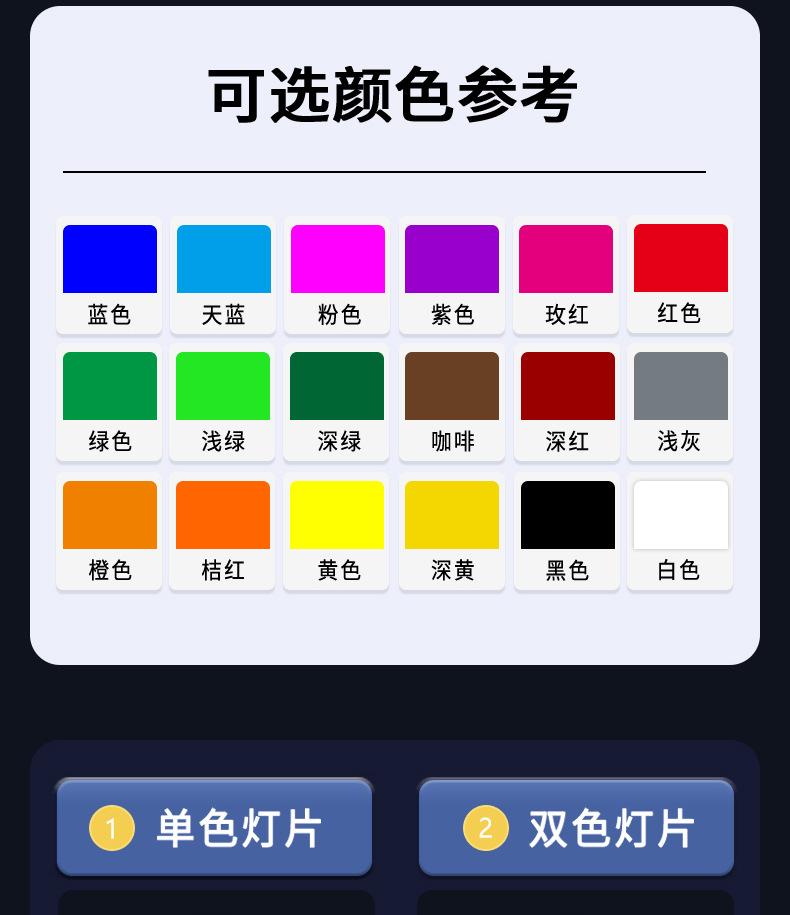 可选颜色参考

蓝色

天蓝

粉色

紫色

玫红

红色

绿色

浅绿

深绿

咖啡

深红

浅灰

橙色

桔红

黄色

深黄

黑色

白色

1 单色灯片

2 双色灯片