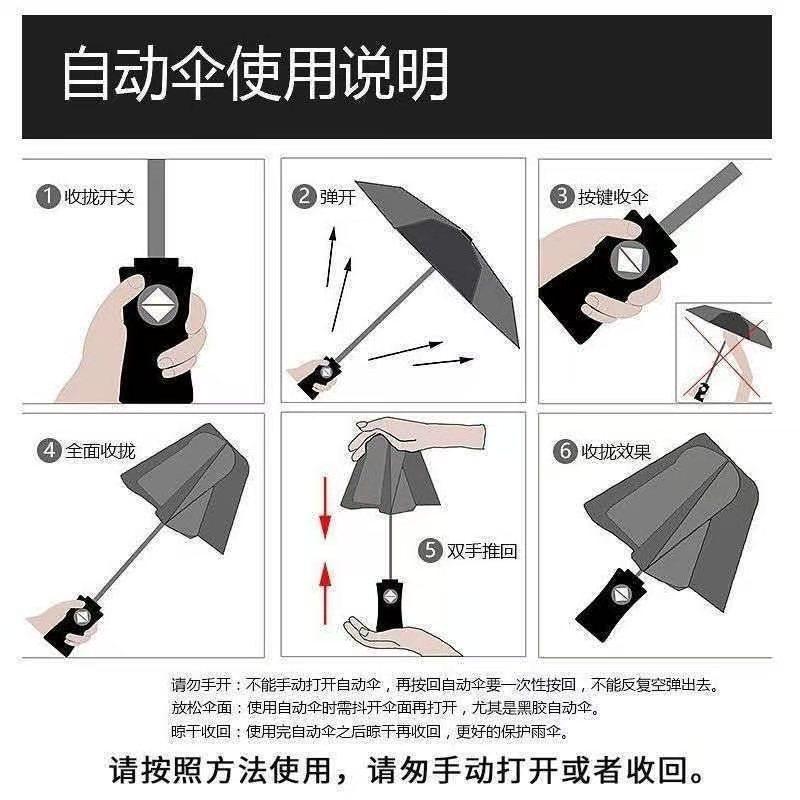 自动伞使用说明

1 收拢开关

2 弹开

3 按键收伞

4 全面收拢

5 双手推回

6 收拢效果

请勿手开：不能手动打开自动伞，再按回自动伞要一次性按回，不能反复空弹出去。
放松伞面：使用自动伞时需抖开伞面再打开，尤其是黑胶自动伞。
晾干收回：使用完自动伞之后晾干再收回，更好的保护雨伞。

请按照方法使用，请勿手动打开或者收回。