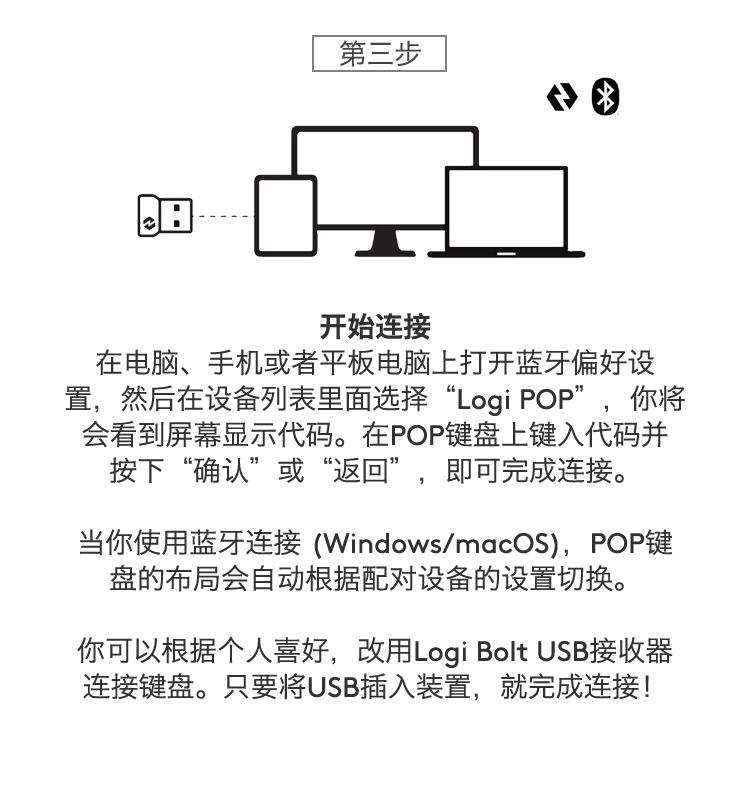 第三步

开始连接
在电脑、手机或者平板电脑上打开蓝牙偏好设置，然后在设备列表里面选择“Logi POP”，你将会看到屏幕显示代码。在POP键盘上键入代码并按下“确认”或“返回”，即可完成连接。

当你使用蓝牙连接 (Windows/macOS)，POP键盘的布局会自动根据配对设备的设置切换。

你可以根据个人喜好，改用Logi Bolt USB接收器连接键盘。只要将USB插入装置，就完成连接！