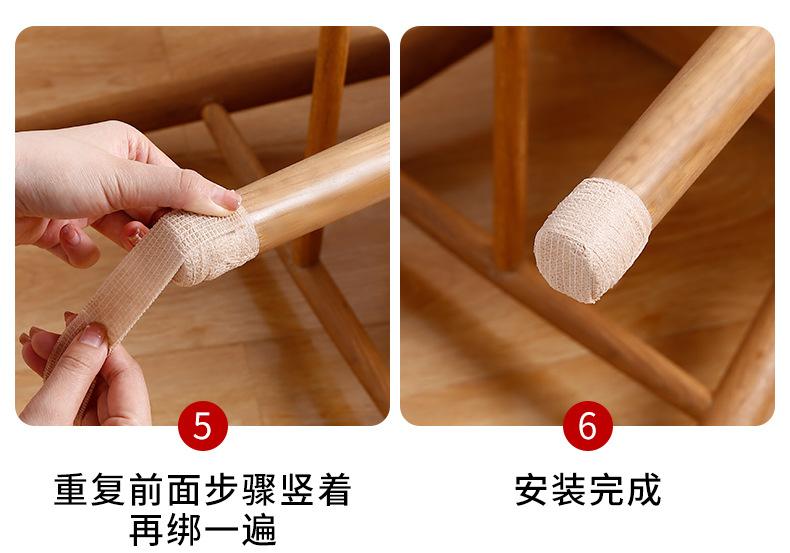 5

重复前面步骤竖着再绑一遍

6

安装完成