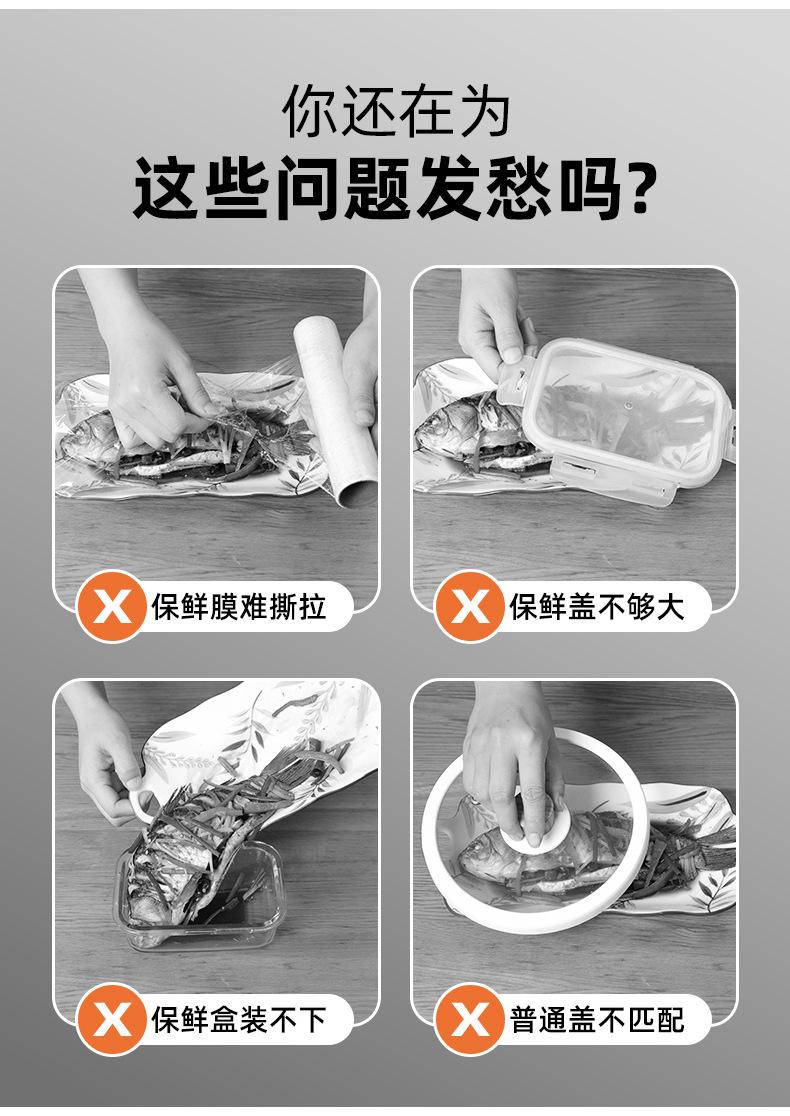 你还在为
这些问题发愁吗?

X 保鲜膜难撕拉

X 保鲜盖不够大

X 保鲜盒装不下

X 普通盖不匹配