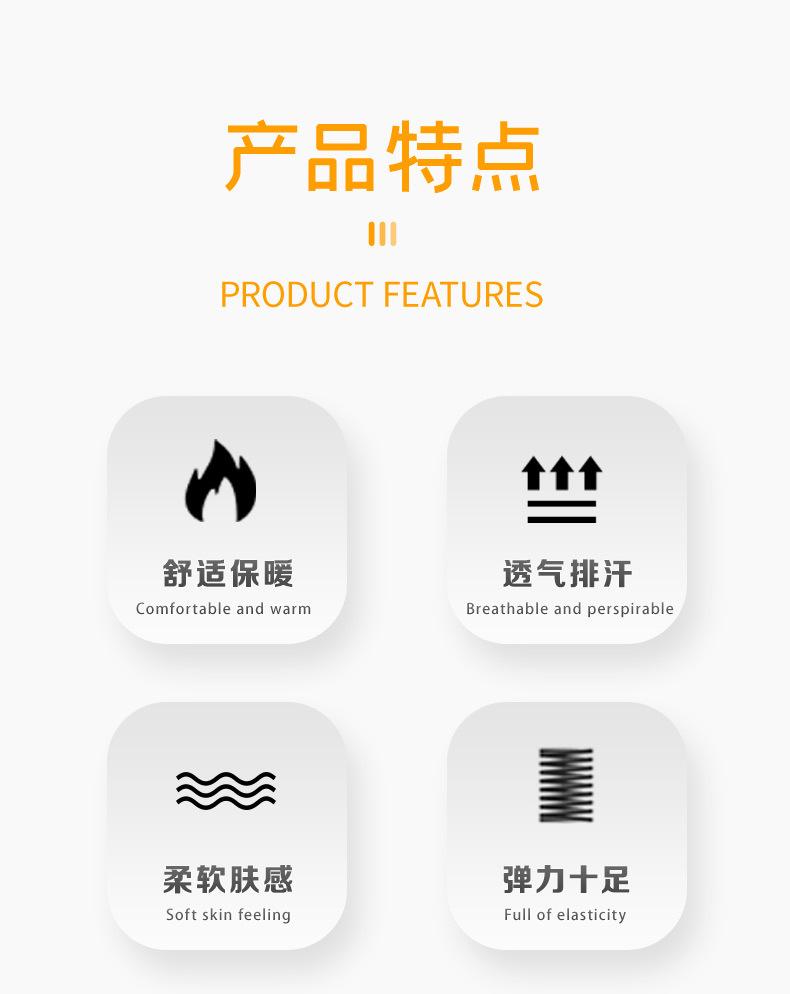 产品特点

PRODUCT FEATURES

舒适保暖
Comfortable and warm

透气排汗
Breathable and perspirable

柔软肤感
Soft skin feeling

弹力十足
Full of elasticity