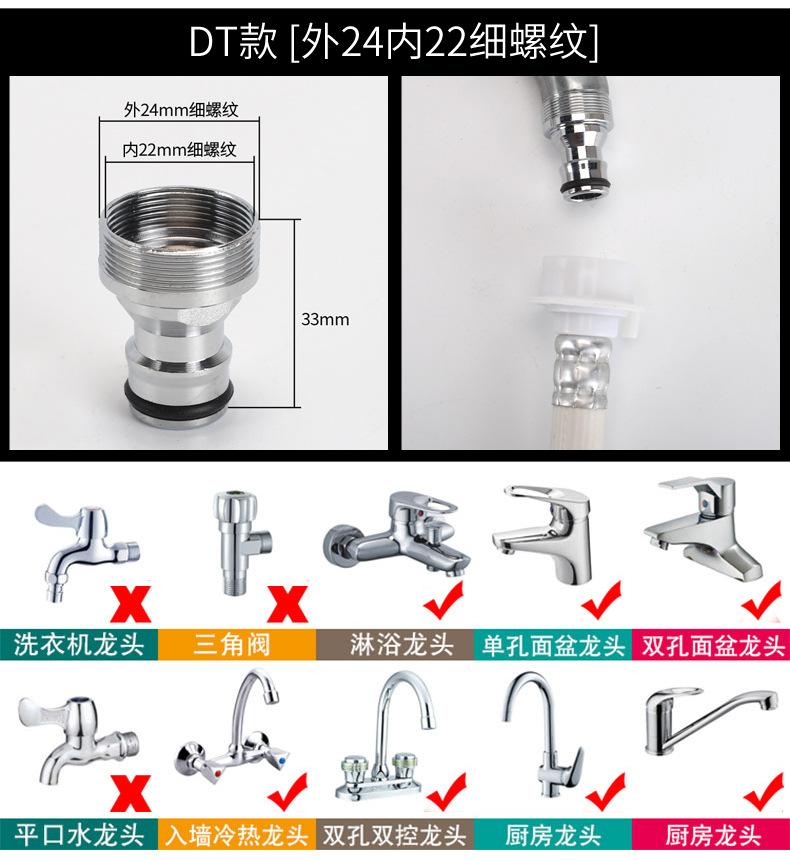 DT款 [外24内22细螺纹]

外24mm细螺纹
内22mm细螺纹
33mm

洗衣机龙头
三角阀
淋浴龙头
单孔面盆龙头
双孔面盆龙头

平口水龙头
入墙冷热龙头
双孔双控龙头
厨房龙头
厨房龙头