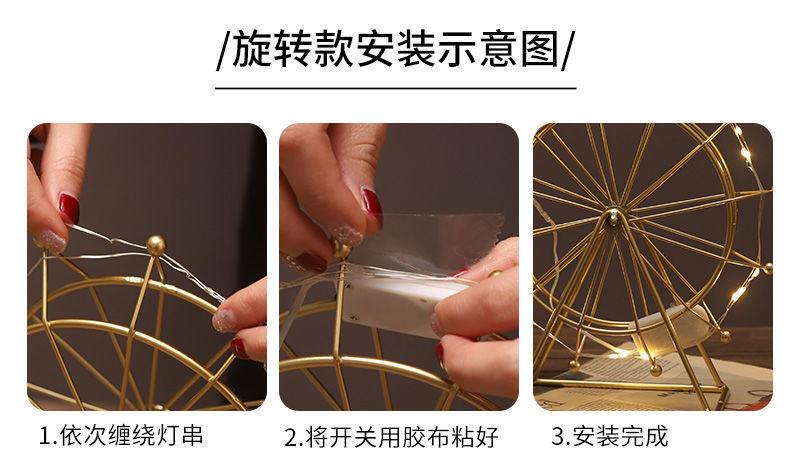 /旋转款安装示意图/

1.依次缠绕灯串

2.将开关用胶布粘好

3.安装完成