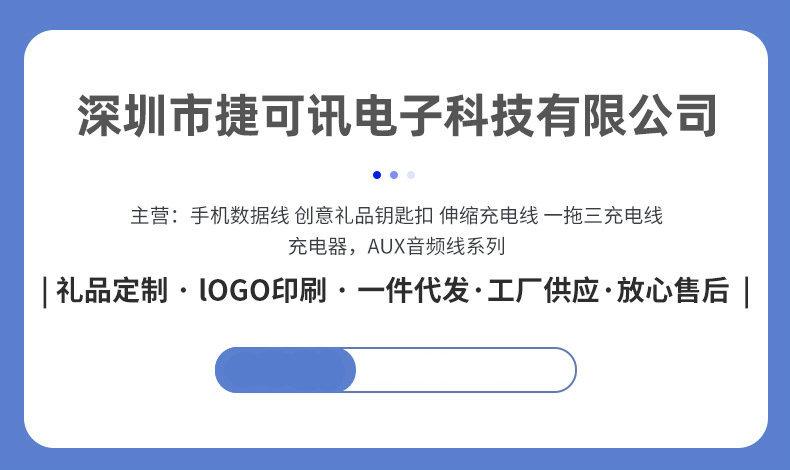 深圳市捷可讯电子科技有限公司

主营：手机数据线 创意礼品钥匙扣 伸缩充电线 一拖三充电线
充电器，AUX音频线系列

| 礼品定制 · lOGO印刷 · 一件代发·工厂供应·放心售后 |