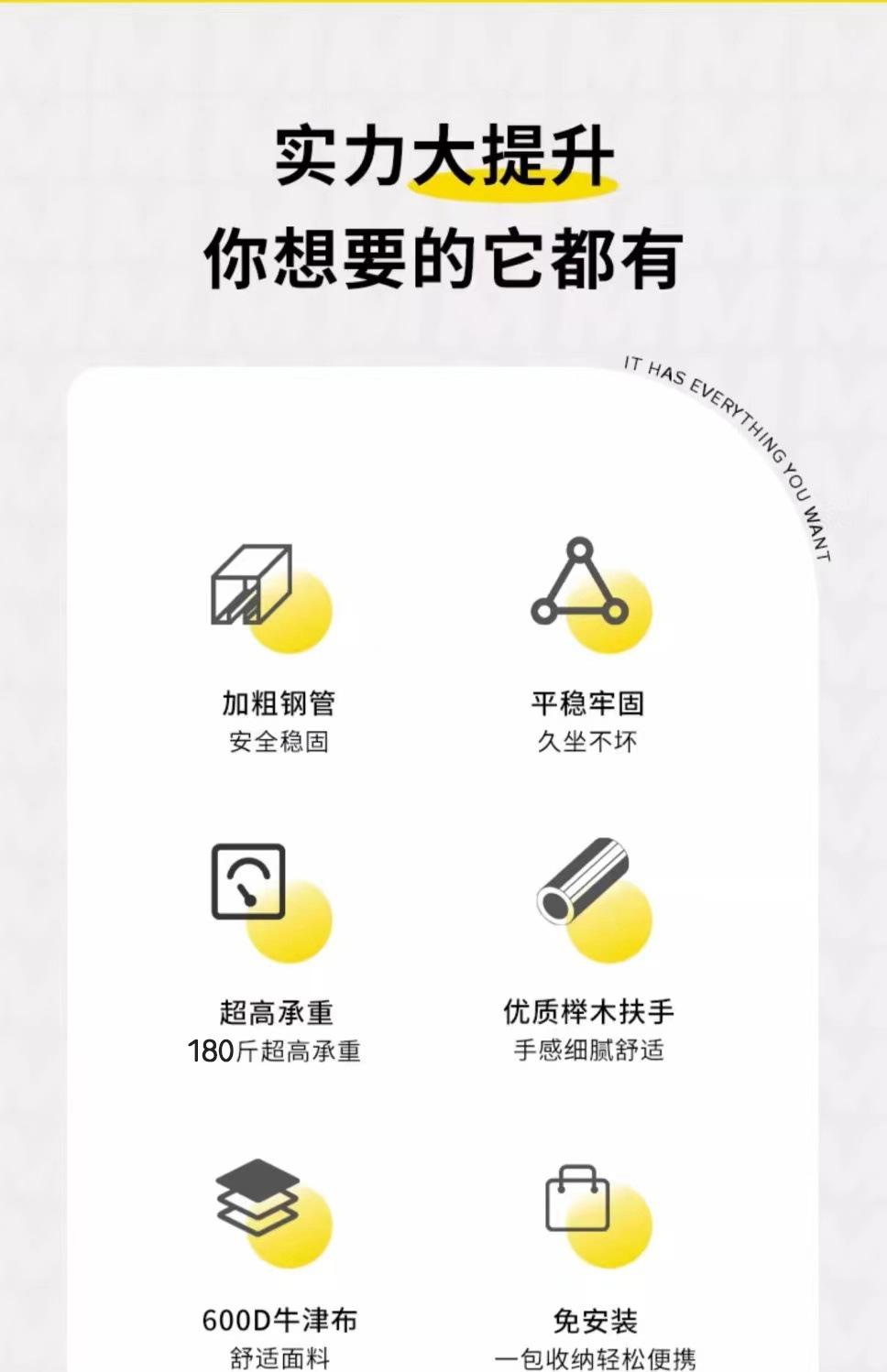 实力大提升
你想要的它都有

IT HAS EVERYTHING YOU WANT

加粗钢管
安全稳固

平稳牢固
久坐不坏

超高承重
180斤超高承重

优质榉木扶手
手感细腻舒适

600D牛津布
舒适面料

免安装
一包收纳轻松便携