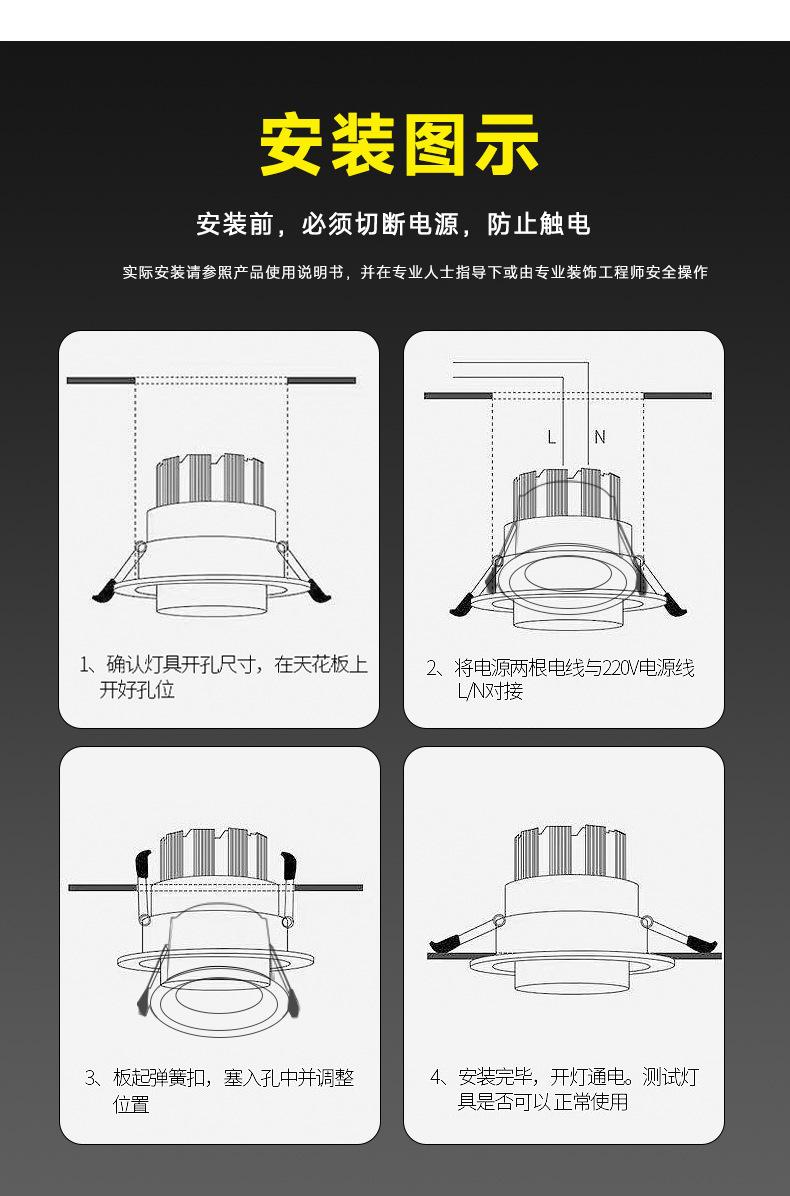 安装图示

安装前，必须切断电源，防止触电

实际安装请参照产品使用说明书，并在专业人士指导下或由专业装饰工程师安全操作

1、确认灯具开孔尺寸，在天花板上开好孔位

L N

2、将电源两根电线与220V电源线L/N对接

3、板起弹簧扣，塞入孔中并调整位置

4、安装完毕，开灯通电。测试灯具是否可以正常使用