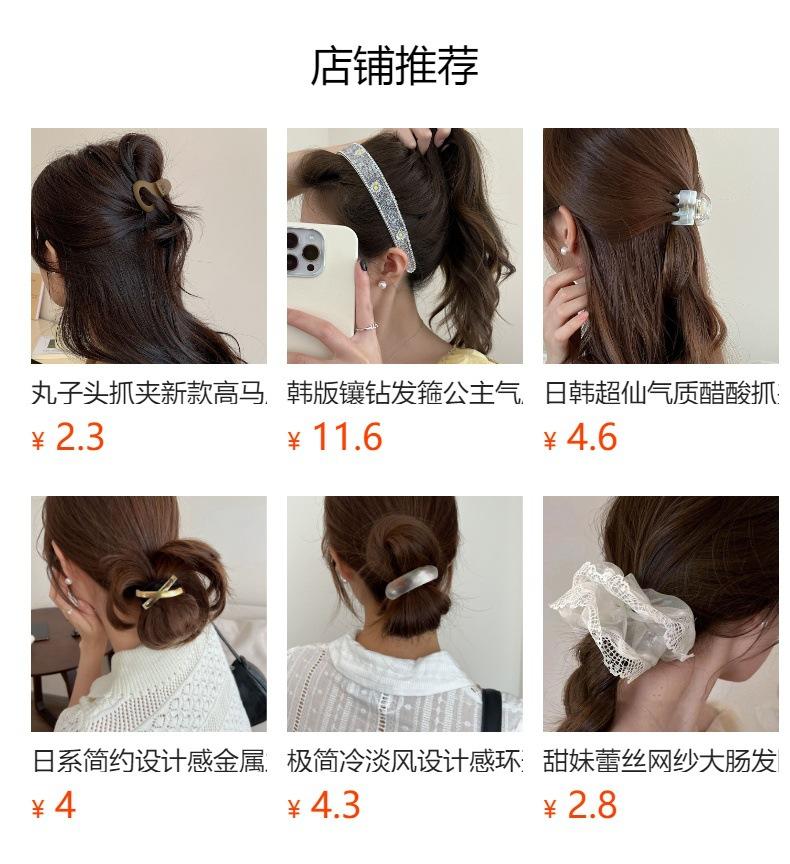 店铺推荐

丸子头抓夹新款高马
¥ 2.3

韩版镶钻发箍公主气
¥ 11.6

日韩超仙气质醋酸抓
¥ 4.6

日系简约设计感金属
¥ 4

极简冷淡风设计感环
¥ 4.3

甜妹蕾丝网纱大肠发
¥ 2.8