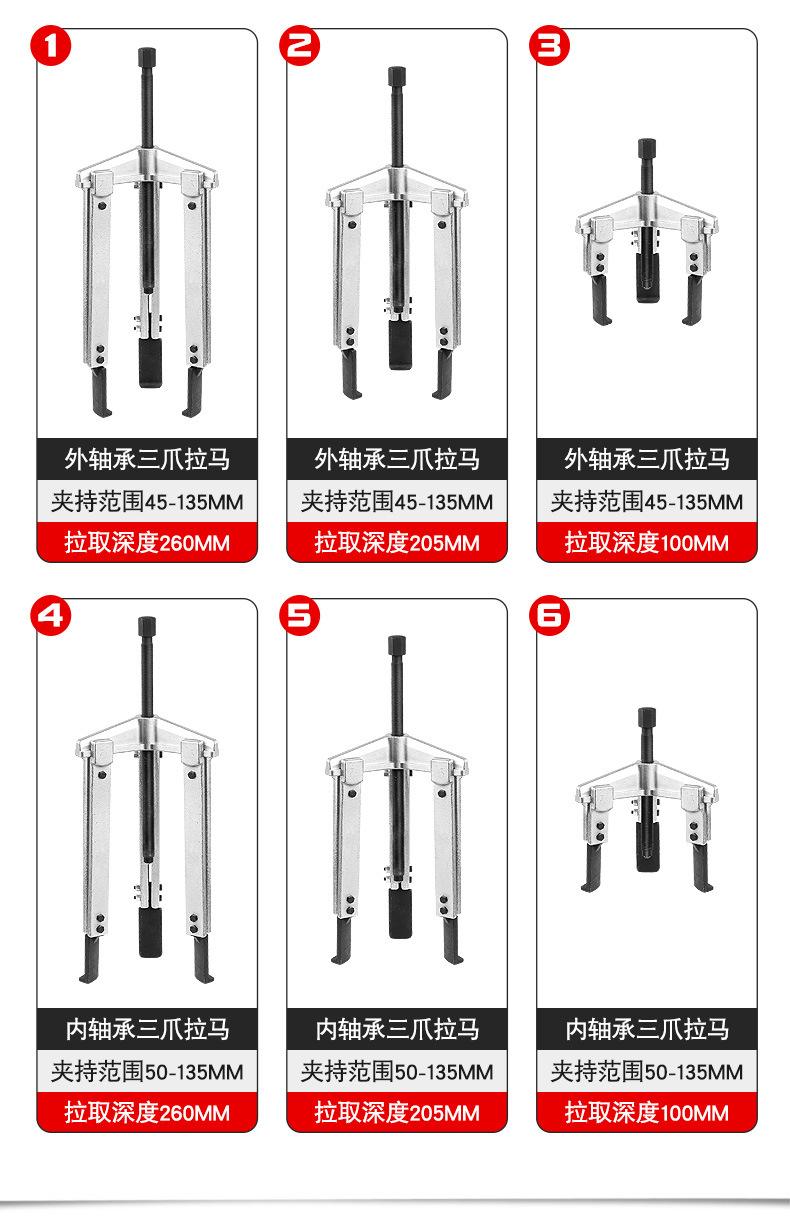 1
外轴承三爪拉马
夹持范围45-135MM
拉取深度260MM

2
外轴承三爪拉马
夹持范围45-135MM
拉取深度205MM

3
外轴承三爪拉马
夹持范围45-135MM
拉取深度100MM

4
内轴承三爪拉马
夹持范围50-135MM
拉取深度260MM

5
内轴承三爪拉马
夹持范围50-135MM
拉取深度205MM

6
内轴承三爪拉马
夹持范围50-135MM
拉取深度100MM