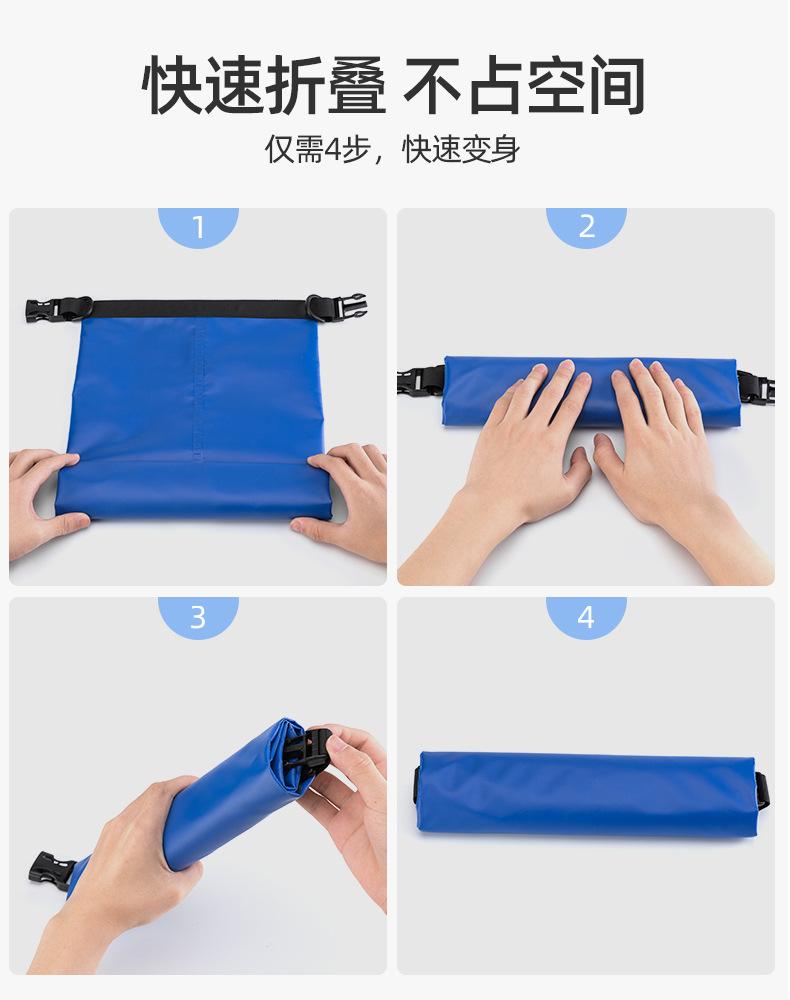 快速折叠 不占空间

仅需4步，快速变身

1

2

3

4